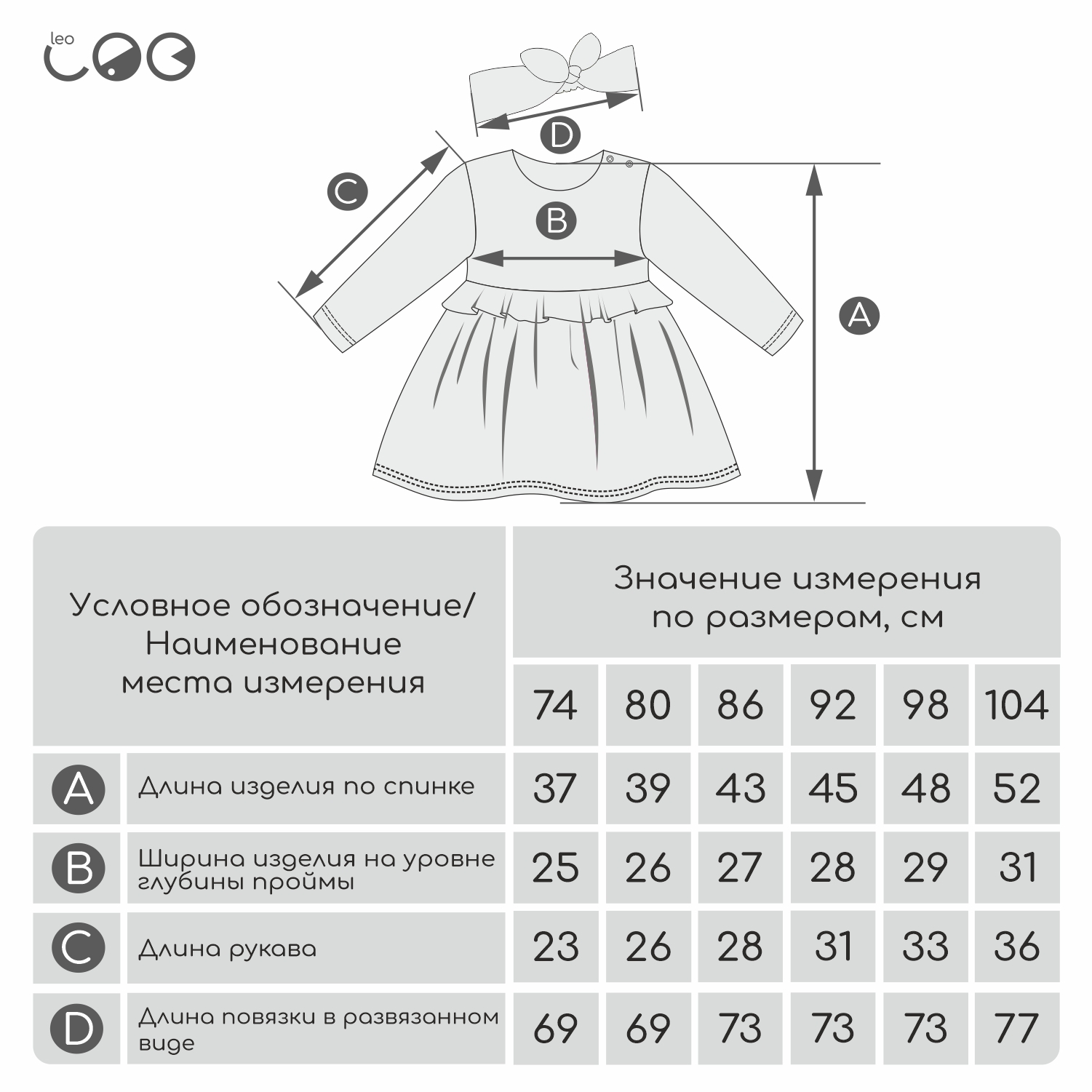 leo

D

C

B

A

| Условное обозначение/ Наименование места измерения | | Значение измерения по размерам, см | | | | | |
|---|---|---|---|---|---|---|---|
| | | 74 | 80 | 86 | 92 | 98 | 104 |
| A | Длина изделия по спинке | 37 | 39 | 43 | 45 | 48 | 52 |
| B | Ширина изделия на уровне глубины проймы | 25 | 26 | 27 | 28 | 29 | 31 |
| C | Длина рукава | 23 | 26 | 28 | 31 | 33 | 36 |
| D | Длина повязки в развязанном виде | 69 | 69 | 73 | 73 | 73 | 77 |