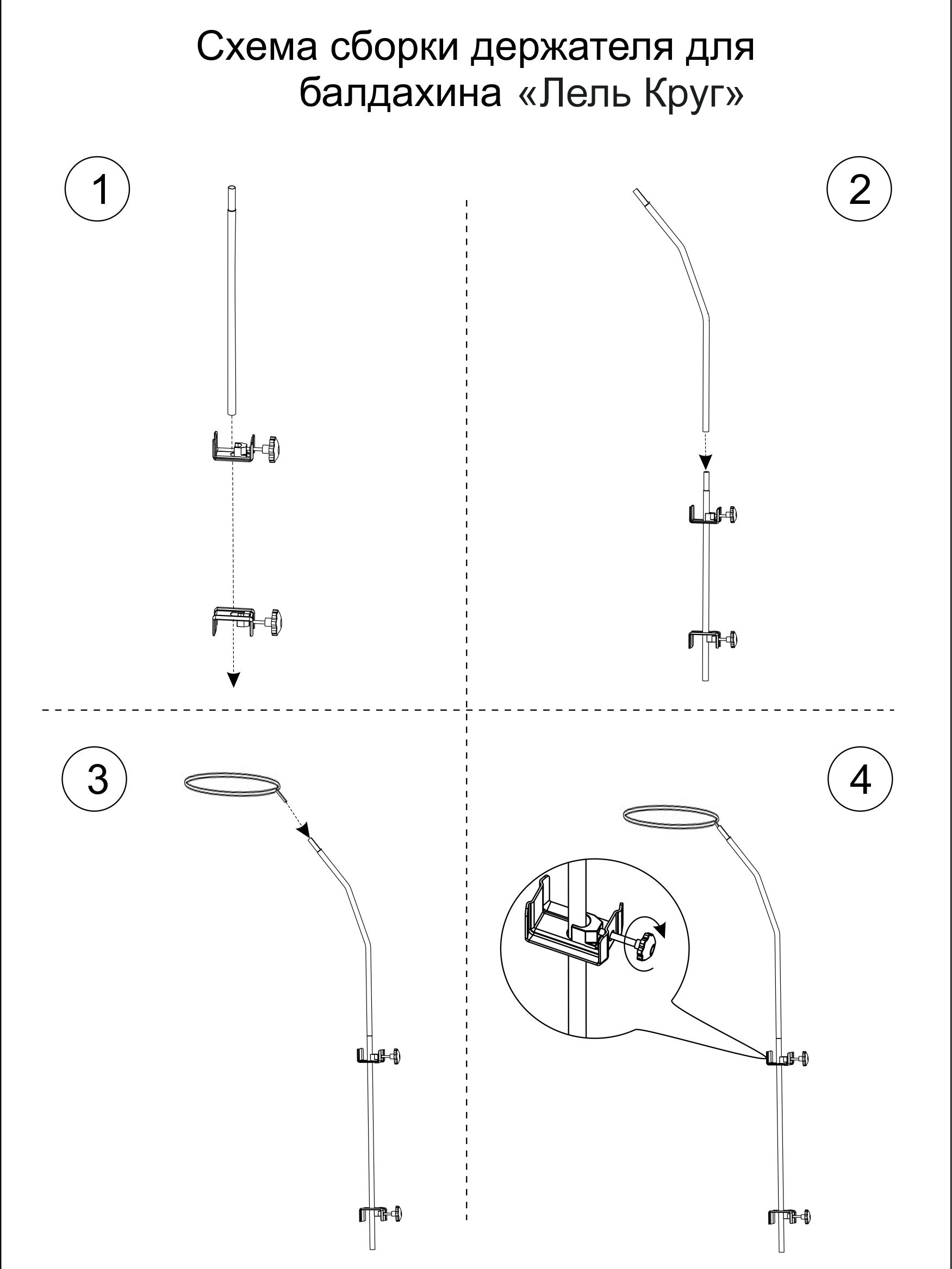 Схема сборки держателя для балдахина «Лель Круг»

1

2

3

4