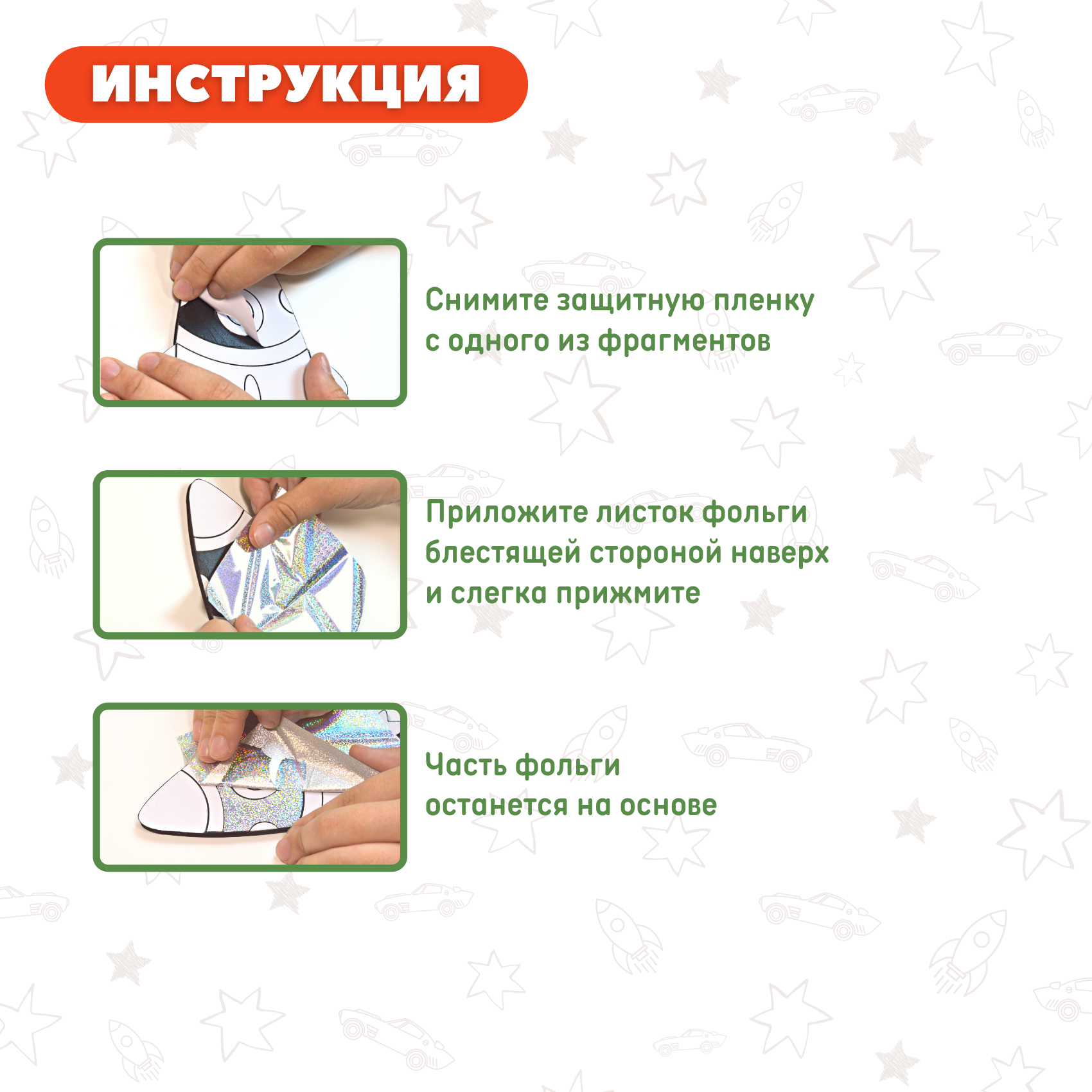 ИНСТРУКЦИЯ

Снимите защитную пленку с одного из фрагментов

Приложите листок фольги блестящей стороной наверх и слегка прижмите

Часть фольги останется на основе