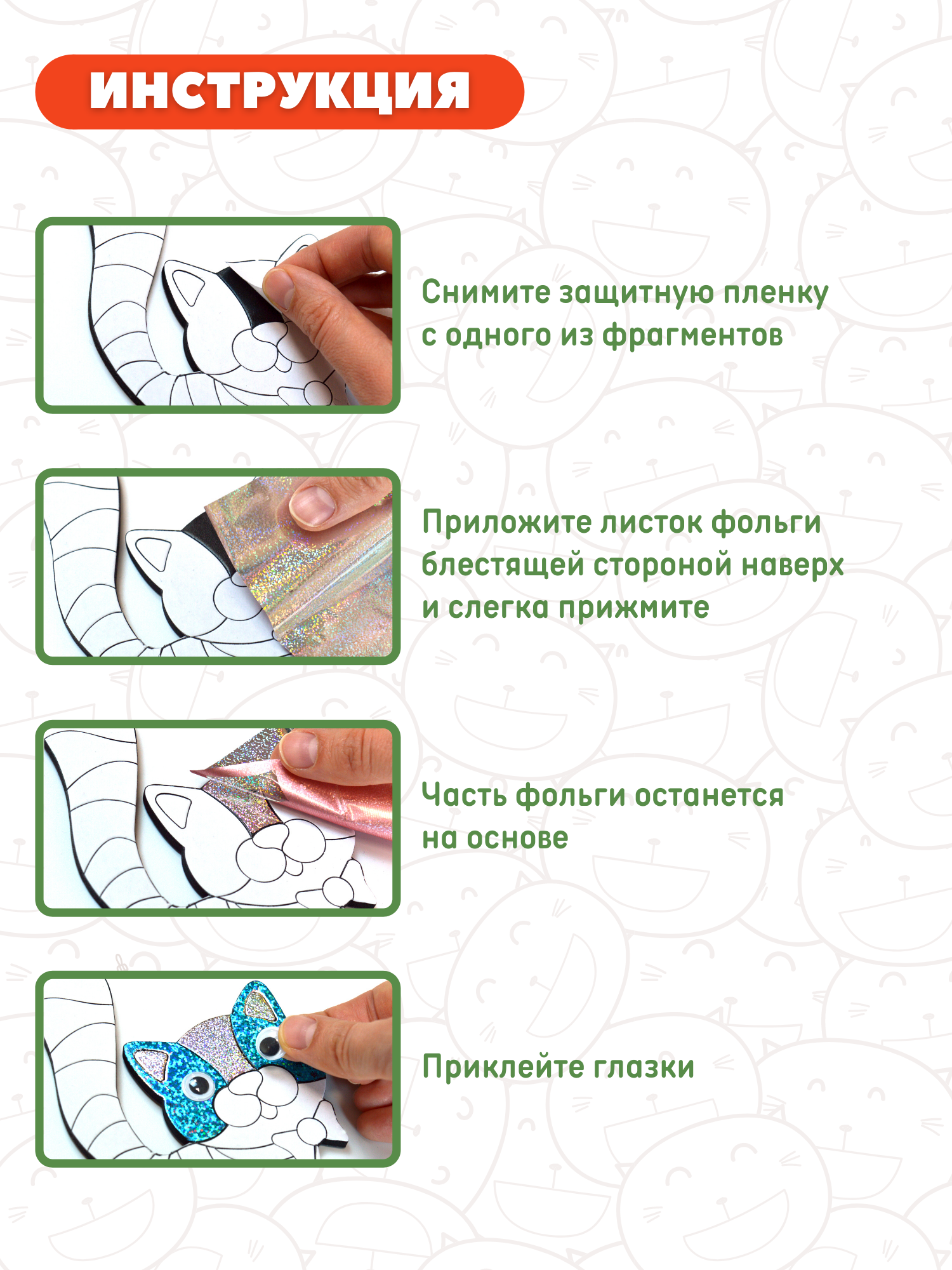 ИНСТРУКЦИЯ

Снимите защитную пленку с одного из фрагментов

Приложите листок фольги блестящей стороной наверх и слегка прижмите

Часть фольги останется на основе

Приклейте глазки