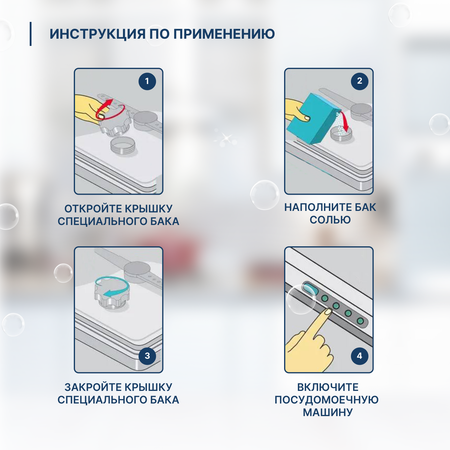 ИНСТРУКЦИЯ ПО ПРИМЕНЕНИЮ

1

ОТКРОЙТЕ КРЫШКУ СПЕЦИАЛЬНОГО БАКА

2

НАПОЛНИТЕ БАК СОЛЬЮ

3

ЗАКРОЙТЕ КРЫШКУ СПЕЦИАЛЬНОГО БАКА

4

ВКЛЮЧИТЕ ПОСУДОМОЕЧНУЮ МАШИНУ