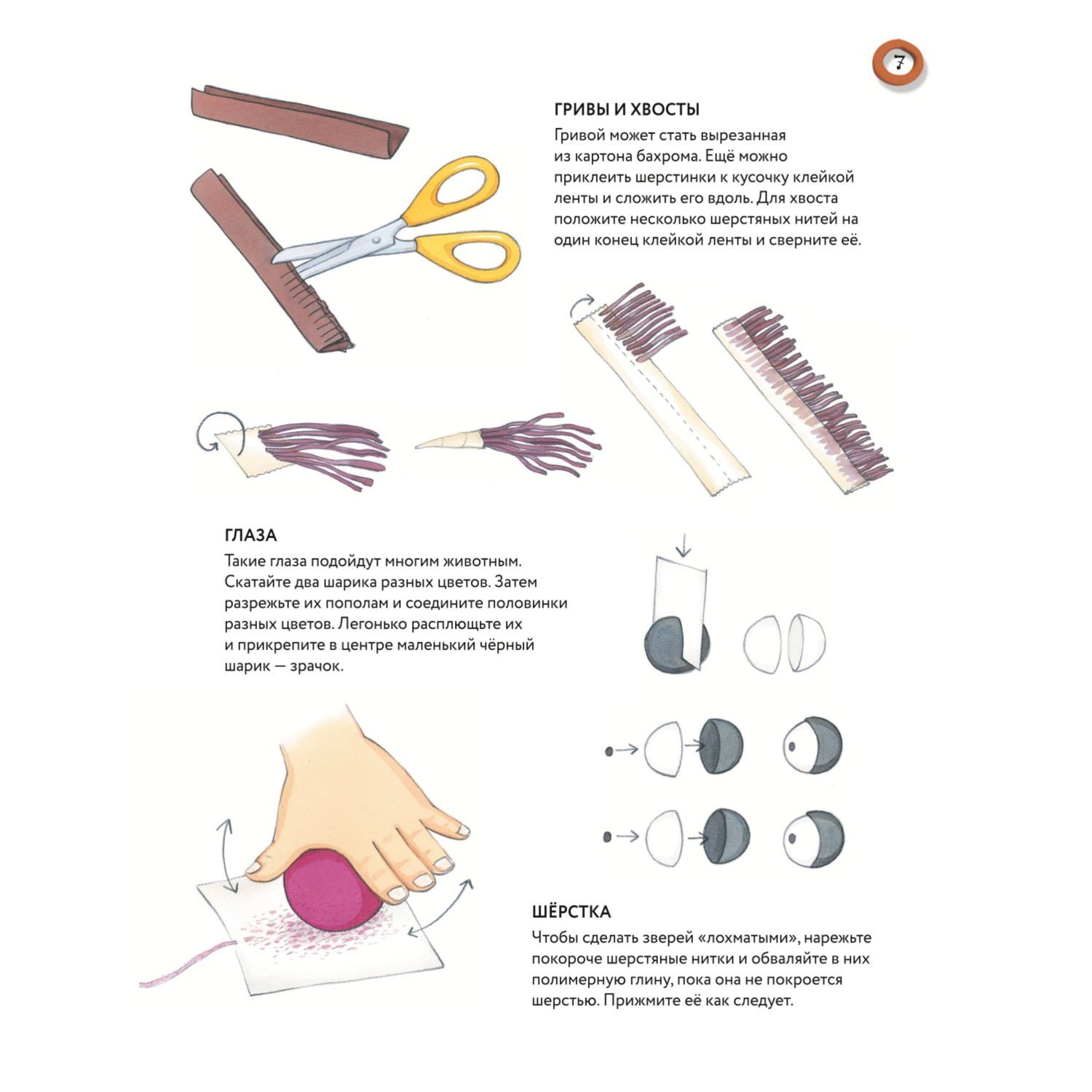 7

ГРИВЫ И ХВОСТЫ

Гривой может стать вырезанная из картона бахрома. Ещё можно приклеить шерстинки к кусочку клейкой ленты и сложить его вдоль. Для хвоста положите несколько шерстяных нитей на один конец клейкой ленты и сверните её.

ГЛАЗА

Такие глаза подойдут многим животным. Скатайте два шарика разных цветов. Затем разрежьте их пополам и соедините половинки разных цветов. Легонько расплющьте их и прикрепите в центре маленький чёрный шарик — зрачок.

ШЁРСТКА

Чтобы сделать зверей «лохматыми», нарежьте покороче шерстяные нитки и обваляйте в них полимерную глину, пока она не покроется шерстью. Прижмите её как следует.