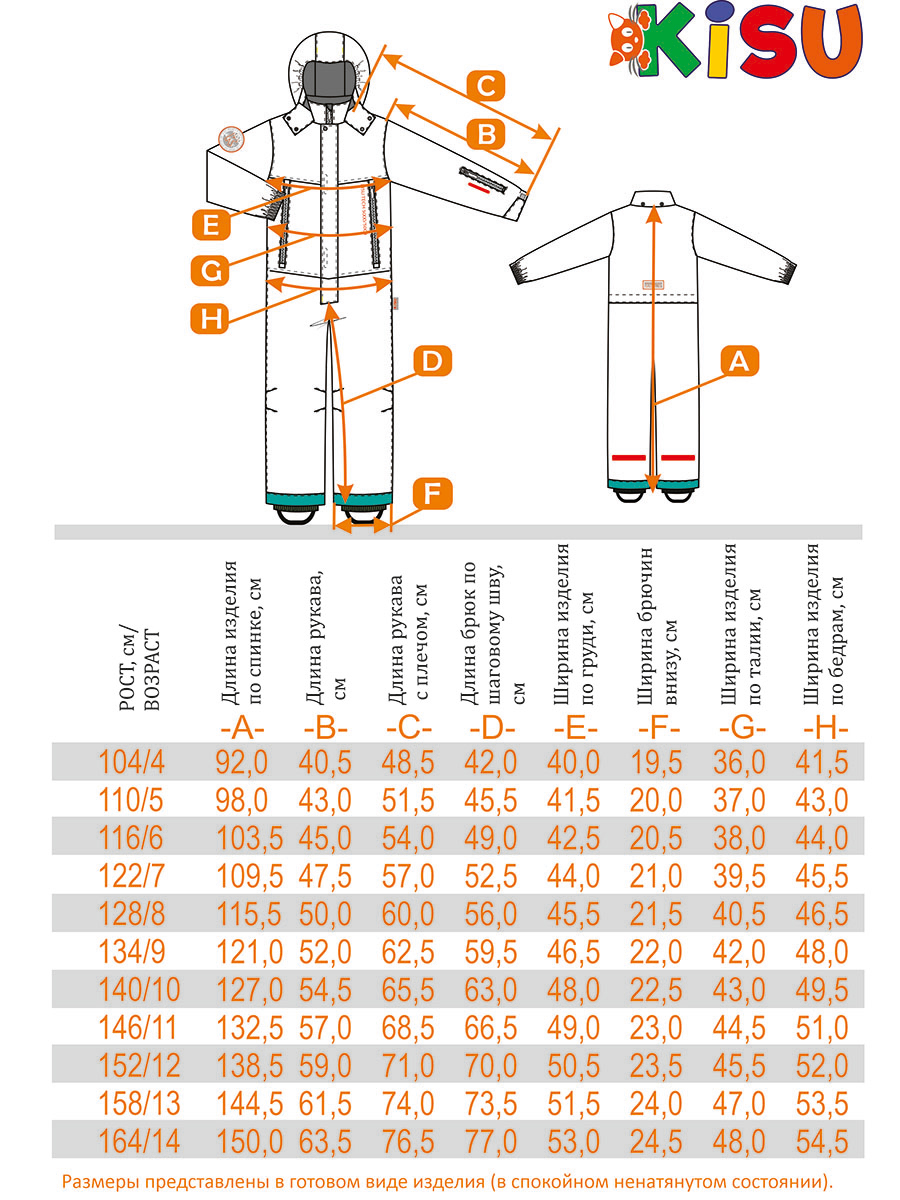 KiSU

C
B
E
G
H
D
F
A

| РОСТ, см/ ВОЗРАСТ | Длина изделия по спинке, см -A- | Длина рукава, см -B- | Длина рукава с плечом, см -C- | Длина брюк по шаговому шву, см -D- | Ширина изделия по груди, см -E- | Ширина брючин внизу, см -F- | Ширина изделия по талии, см -G- | Ширина изделия по бедрам, см -H- |
|---|---|---|---|---|---|---|---|---|
| 104/4 | 92,0 | 40,5 | 48,5 | 42,0 | 40,0 | 19,5 | 36,0 | 41,5 |
| 110/5 | 98,0 | 43,0 | 51,5 | 45,5 | 41,5 | 20,0 | 37,0 | 43,0 |
| 116/6 | 103,5 | 45,0 | 54,0 | 49,0 | 42,5 | 20,5 | 38,0 | 44,0 |
| 122/7 | 109,5 | 47,5 | 57,0 | 52,5 | 44,0 | 21,0 | 39,5 | 45,5 |
| 128/8 | 115,5 | 50,0 | 60,0 | 56,0 | 45,5 | 21,5 | 40,5 | 46,5 |
| 134/9 | 121,0 | 52,0 | 62,5 | 59,5 | 46,5 | 22,0 | 42,0 | 48,0 |
| 140/10 | 127,0 | 54,5 | 65,5 | 63,0 | 48,0 | 22,5 | 43,0 | 49,5 |
| 146/11 | 132,5 | 57,0 | 68,5 | 66,5 | 49,0 | 23,0 | 44,5 | 51,0 |
| 152/12 | 138,5 | 59,0 | 71,0 | 70,0 | 50,5 | 23,5 | 45,5 | 52,0 |
| 158/13 | 144,5 | 61,5 | 74,0 | 73,5 | 51,5 | 24,0 | 47,0 | 53,5 |
| 164/14 | 150,0 | 63,5 | 76,5 | 77,0 | 53,0 | 24,5 | 48,0 | 54,5 |

Размеры представлены в готовом виде изделия (в спокойном ненатянутом состоянии).