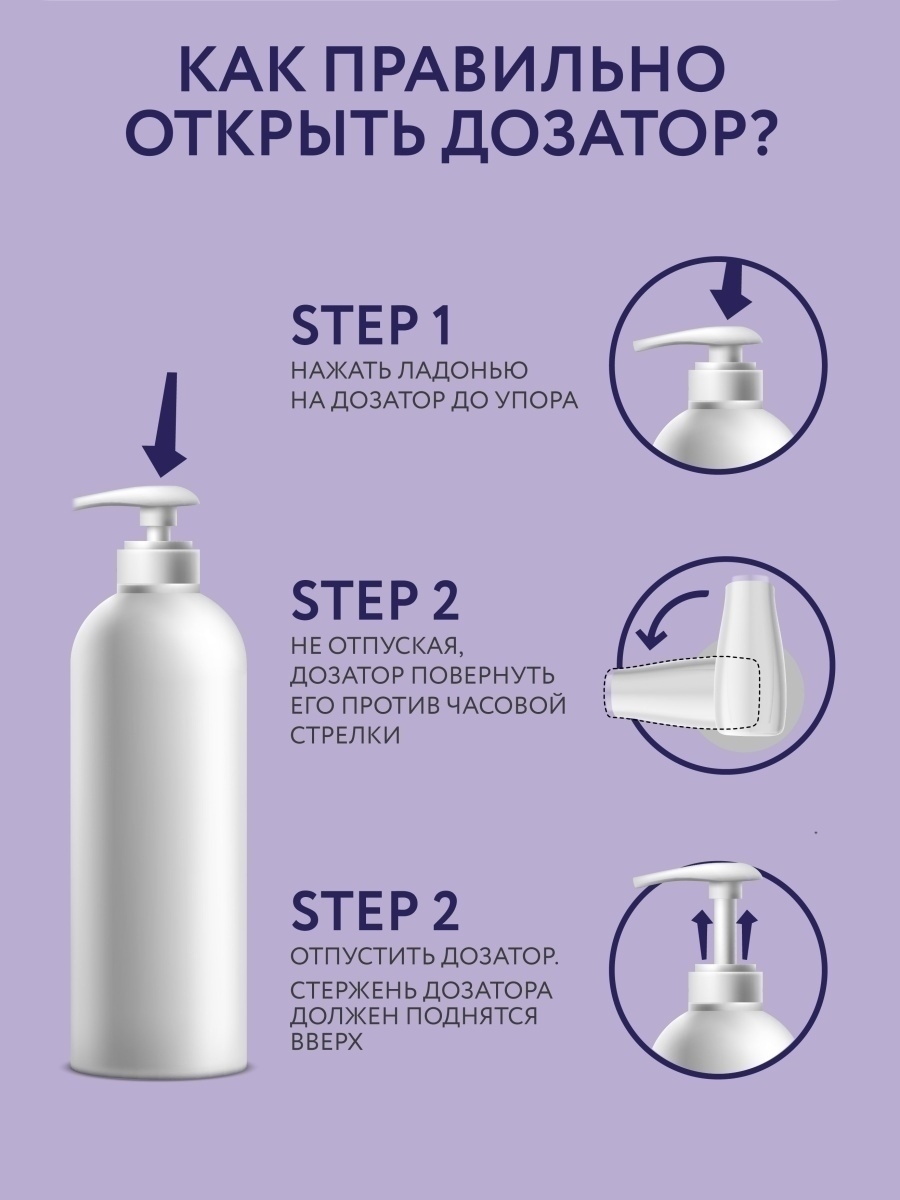 КАК ПРАВИЛЬНО ОТКРЫТЬ ДОЗАТОР?

STEP 1
НАЖАТЬ ЛАДОНЬЮ НА ДОЗАТОР ДО УПОРА

STEP 2
НЕ ОТПУСКАЯ, ДОЗАТОР ПОВЕРНУТЬ ЕГО ПРОТИВ ЧАСОВОЙ СТРЕЛКИ

STEP 2
ОТПУСТИТЬ ДОЗАТОР.

СТЕРЖЕНЬ ДОЗАТОРА ДОЛЖЕН ПОДНЯТСЯ ВВЕРХ