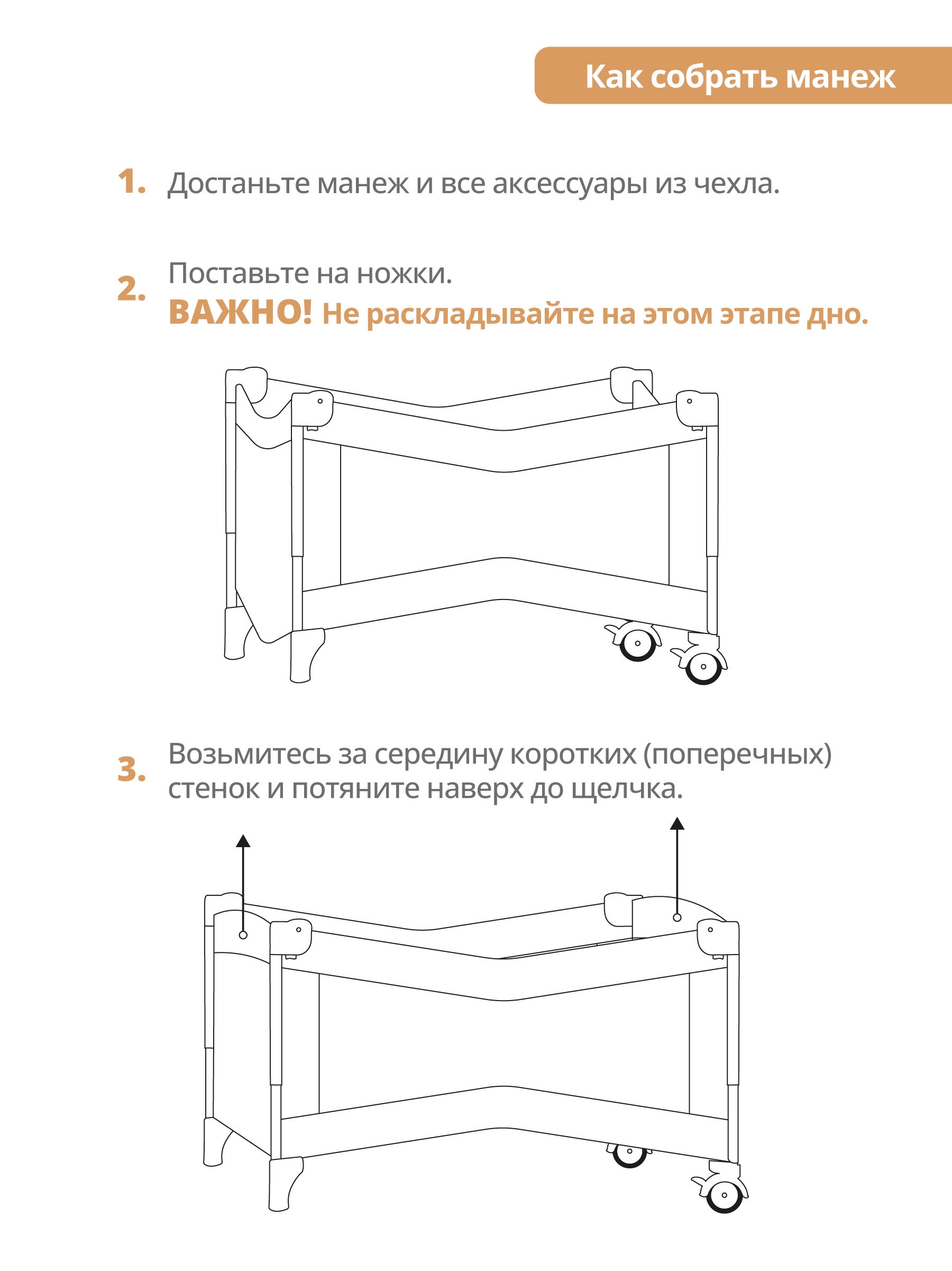 Как собрать манеж

1. Достаньте манеж и все аксессуары из чехла.

2. Поставьте на ножки.
ВАЖНО! Не раскладывайте на этом этапе дно.

3. Возьмитесь за середину коротких (поперечных) стенок и потяните наверх до щелчка.