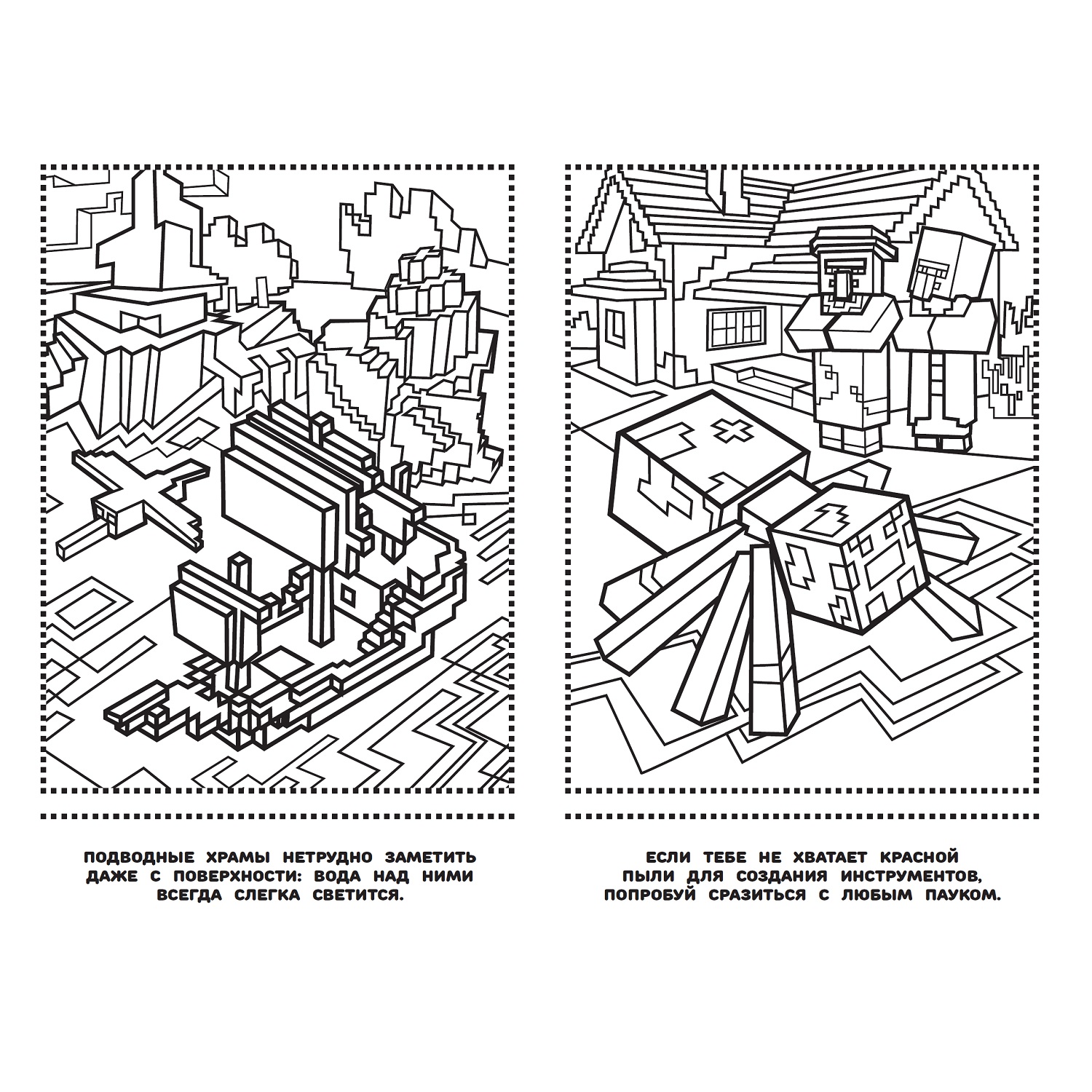 ПОДВОДНЫЕ ХРАМЫ НЕТРУДНО ЗАМЕТИТЬ ДАЖЕ С ПОВЕРХНОСТИ: ВОДА НАД НИМИ ВСЕГДА СЛЕГКА СВЕТИТСЯ.

ЕСЛИ ТЕБЕ НЕ ХВАТАЕТ КРАСНОЙ ПЫЛИ ДЛЯ СОЗДАНИЯ ИНСТРУМЕНТОВ, ПОПРОБУЙ СРАЗИТЬСЯ С ЛЮБЫМ ПАУКОМ.