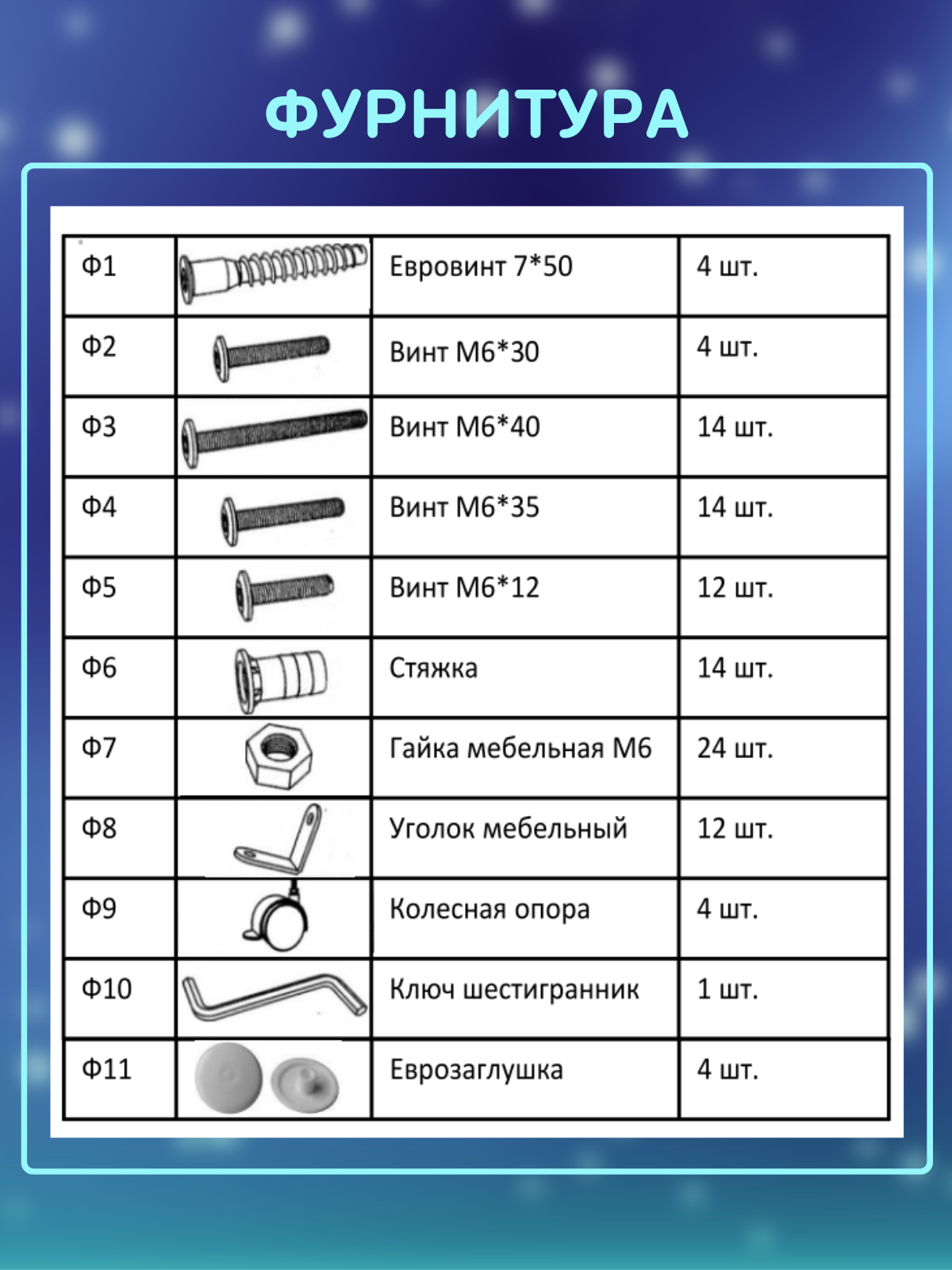 ФУРНИТУРА

| | | | |
|---|---|---|---|
| Ф1 | | Евровинт 7*50 | 4 шт. |
| Ф2 | | Винт М6*30 | 4 шт. |
| Ф3 | | Винт М6*40 | 14 шт. |
| Ф4 | | Винт М6*35 | 14 шт. |
| Ф5 | | Винт М6*12 | 12 шт. |
| Ф6 | | Стяжка | 14 шт. |
| Ф7 | | Гайка мебельная М6 | 24 шт. |
| Ф8 | | Уголок мебельный | 12 шт. |
| Ф9 | | Колесная опора | 4 шт. |
| Ф10 | | Ключ шестигранник | 1 шт. |
| Ф11 | | Еврозаглушка | 4 шт. |