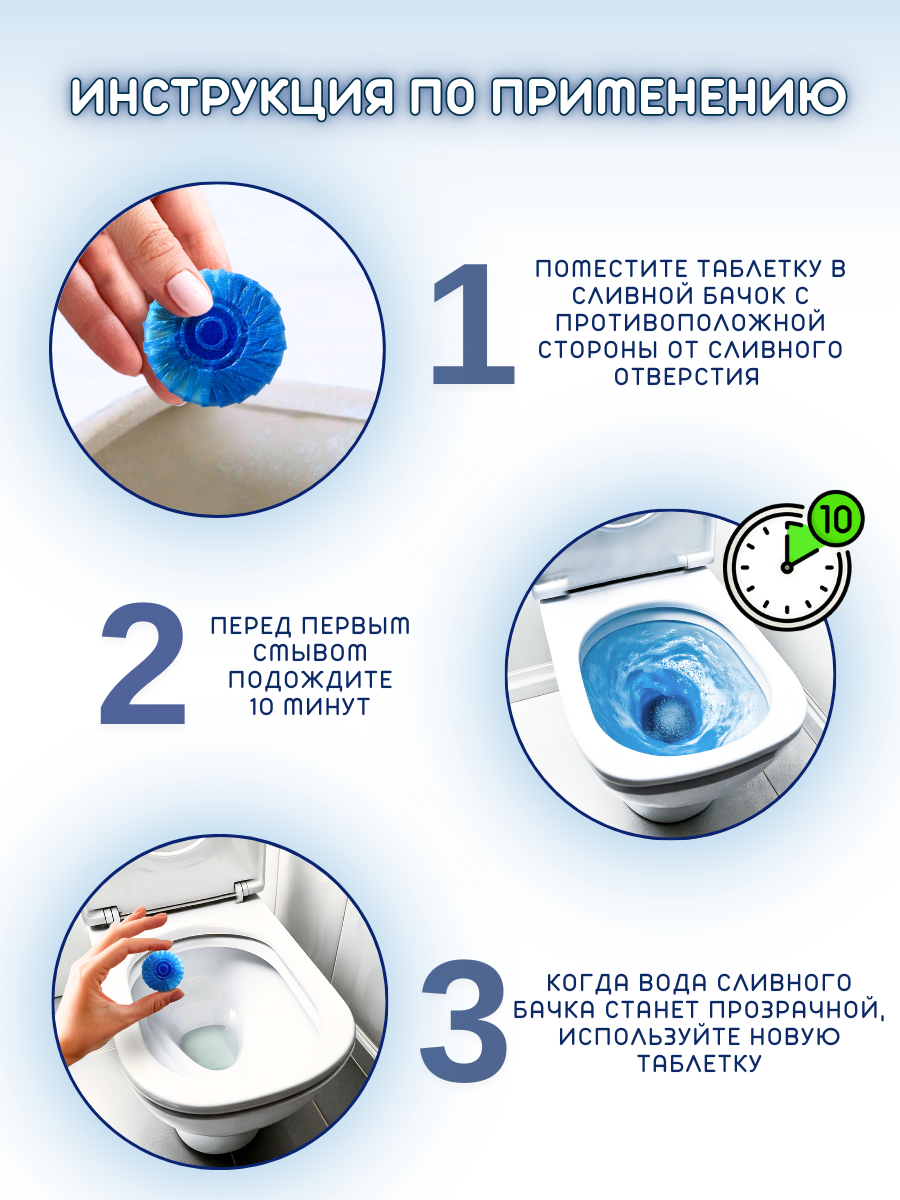 ИНСТРУКЦИЯ ПО ПРИМЕНЕНИЮ

1

ПОМЕСТИТЕ ТАБЛЕТКУ В СЛИВНОЙ БАЧОК С ПРОТИВОПОЛОЖНОЙ СТОРОНЫ ОТ СЛИВНОГО ОТВЕРСТИЯ

10

2

ПЕРЕД ПЕРВЫМ СМЫВОМ ПОДОЖДИТЕ 10 МИНУТ

3

КОГДА ВОДА СЛИВНОГО БАЧКА СТАНЕТ ПРОЗРАЧНОЙ, ИСПОЛЬЗУЙТЕ НОВУЮ ТАБЛЕТКУ