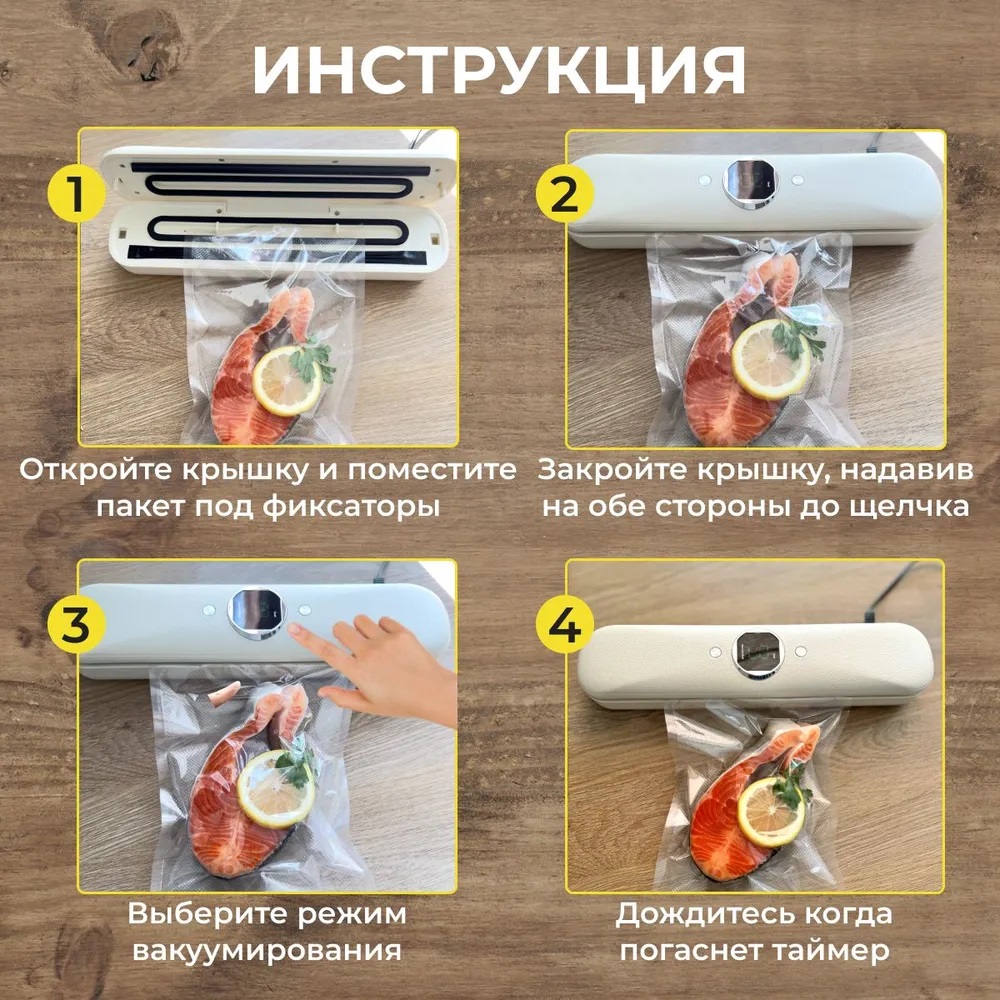 ИНСТРУКЦИЯ

1

Откройте крышку и поместите пакет под фиксаторы

2

Закройте крышку, надавив на обе стороны до щелчка

3

Выберите режим вакуумирования

4

Дождитесь когда погаснет таймер