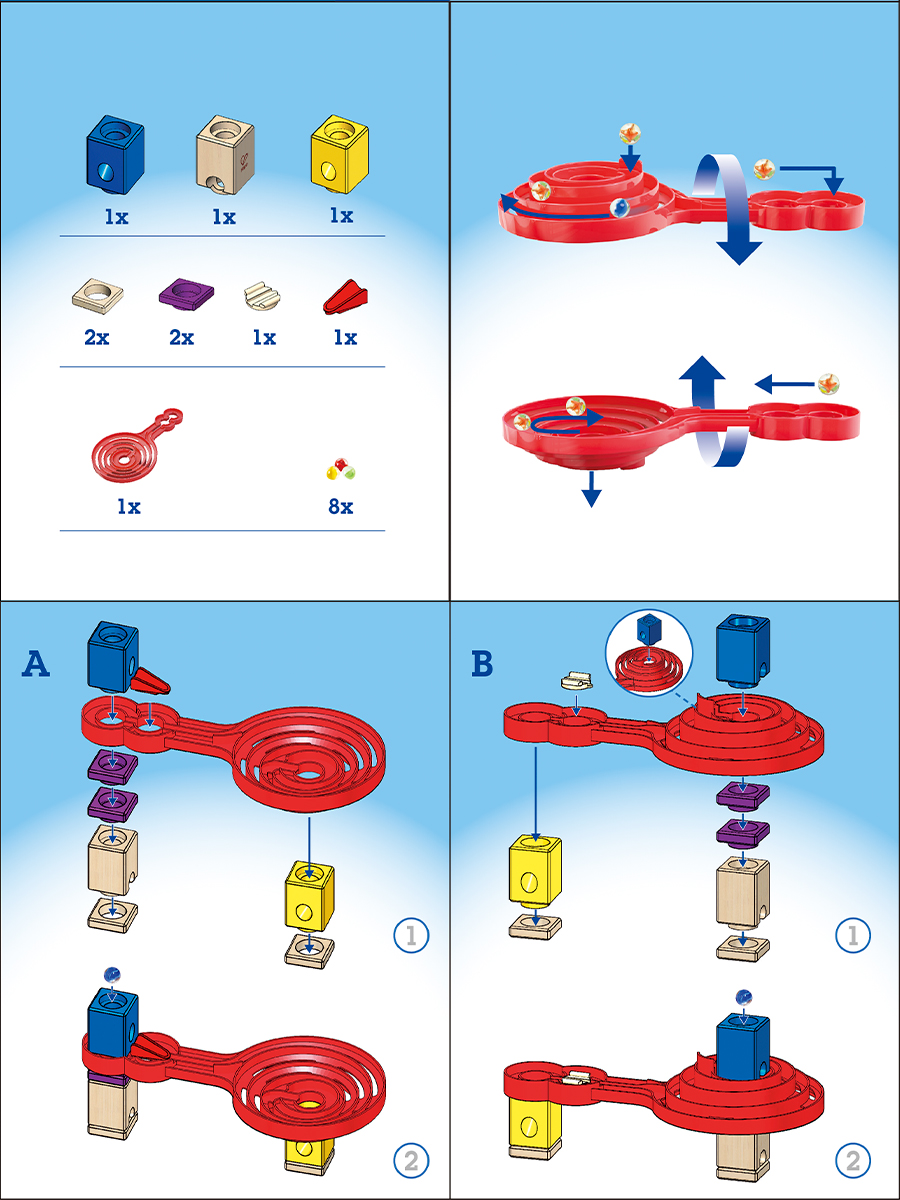 1x 1x 1x

2x 2x 1x 1x

1x 8x

A

1

2

B

1

2