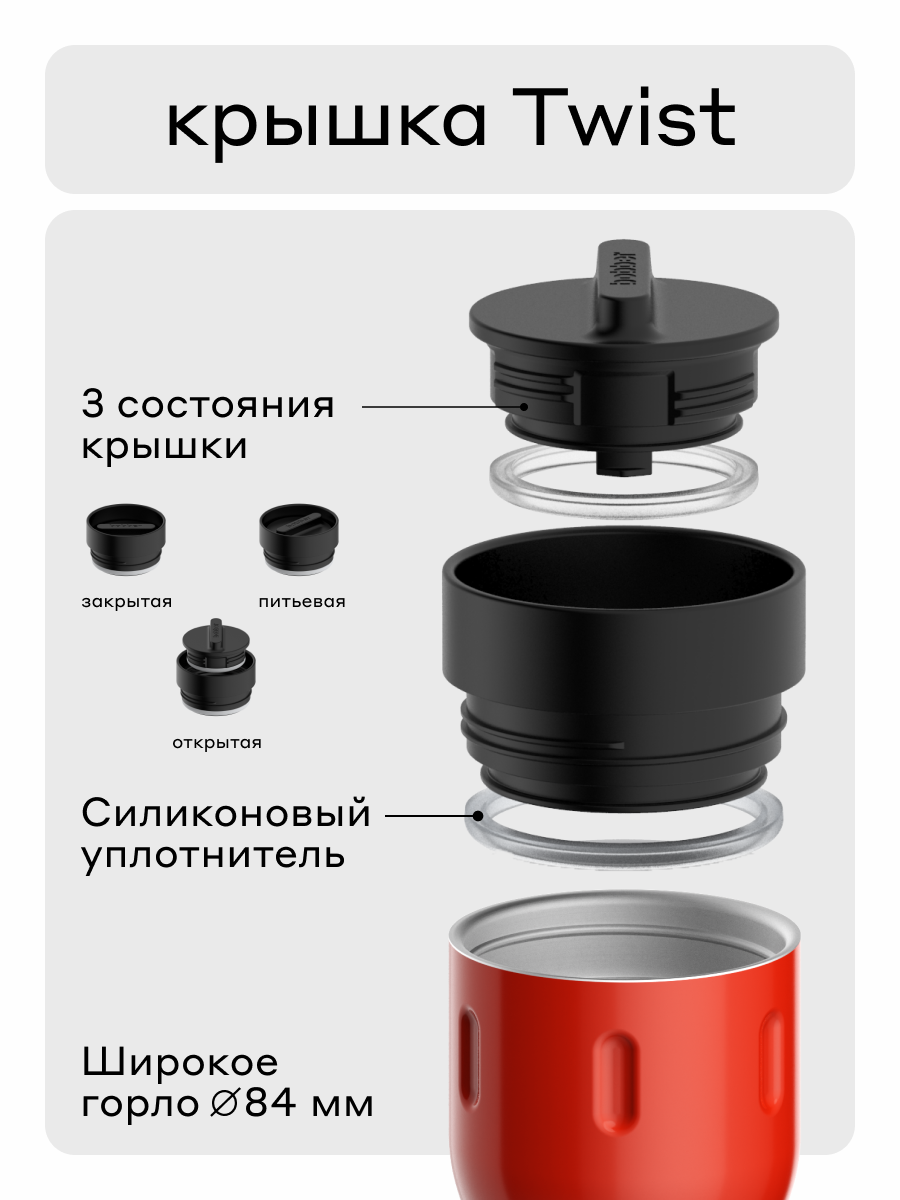 крышка Twist

3 состояния крышки

закрытая

питьевая

открытая

Силиконовый уплотнитель

Широкое горло ∅84 мм