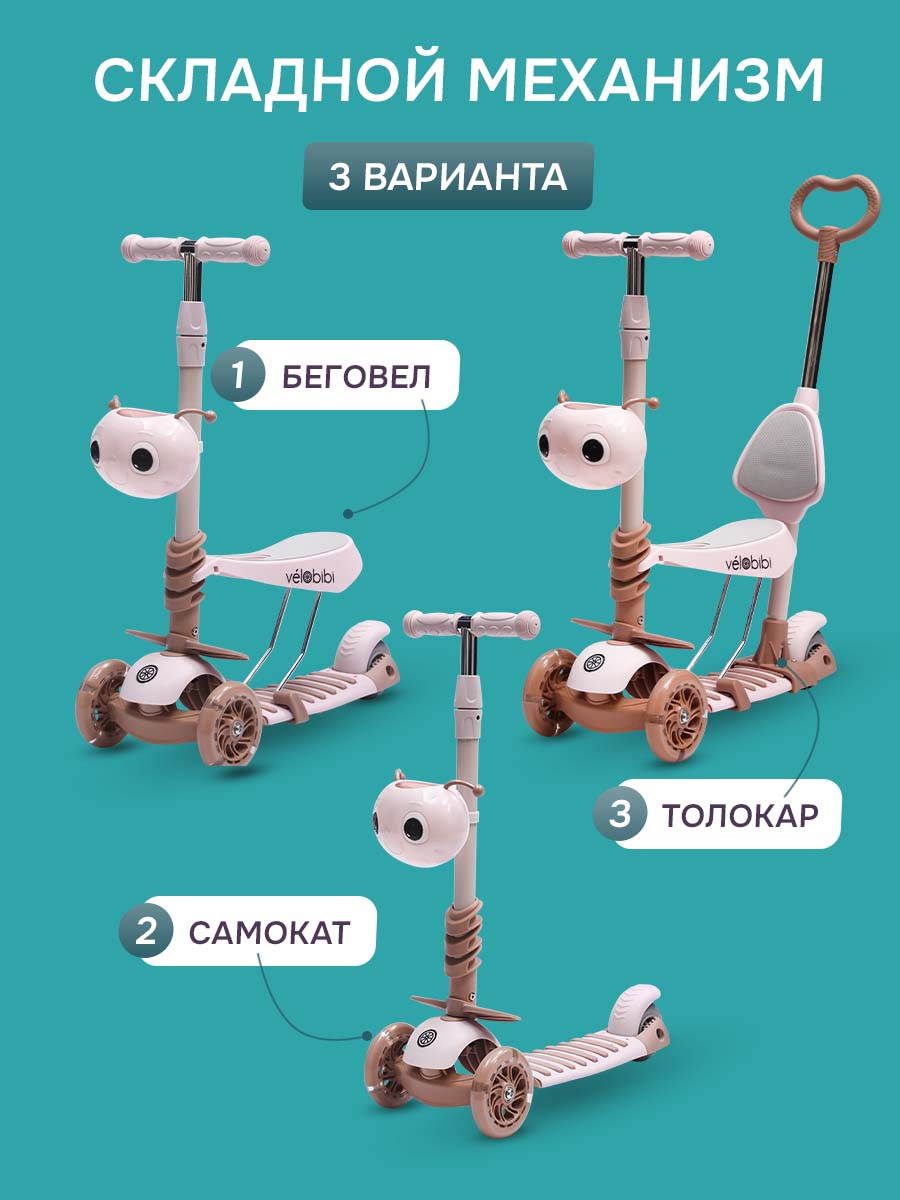 СКЛАДНОЙ МЕХАНИЗМ

3 ВАРИАНТА

1 БЕГОВЕЛ

vélobibi

vélobibi

3 ТОЛОКАР

2 САМОКАТ