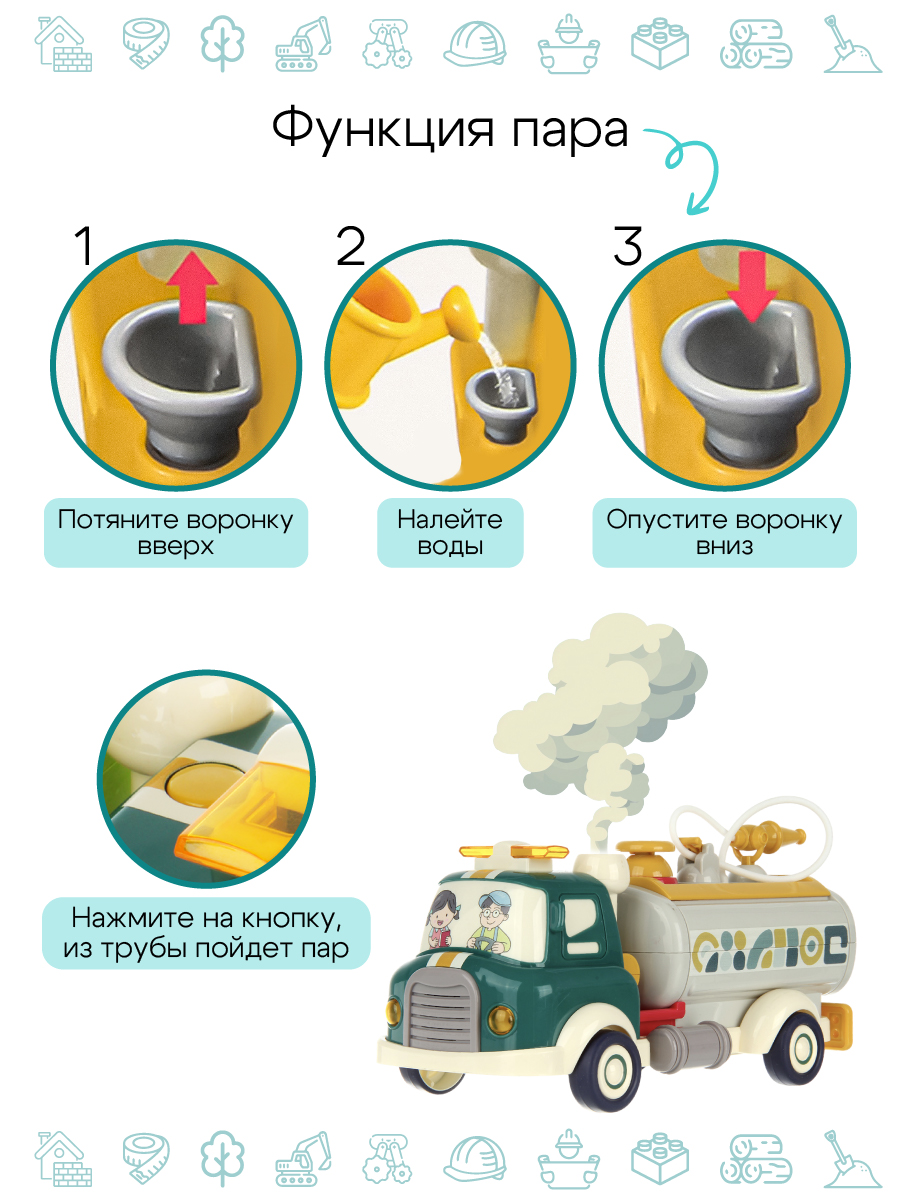 Функция пара

1

2

3

Потяните воронку вверх

Налейте воды

Опустите воронку вниз

Нажмите на кнопку, из трубы пойдет пар