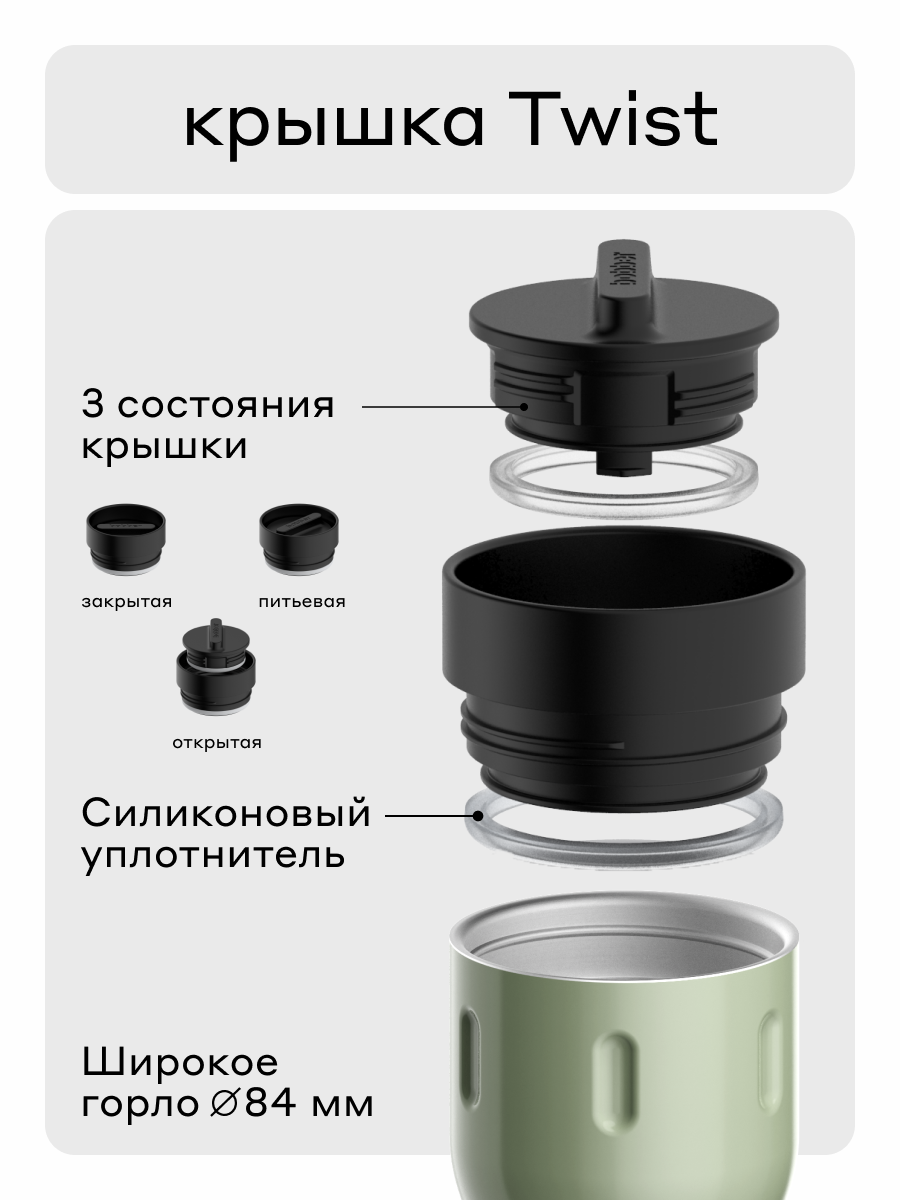 крышка Twist

3 состояния крышки

закрытая

питьевая

открытая

Силиконовый уплотнитель

Широкое горло ∅84 мм