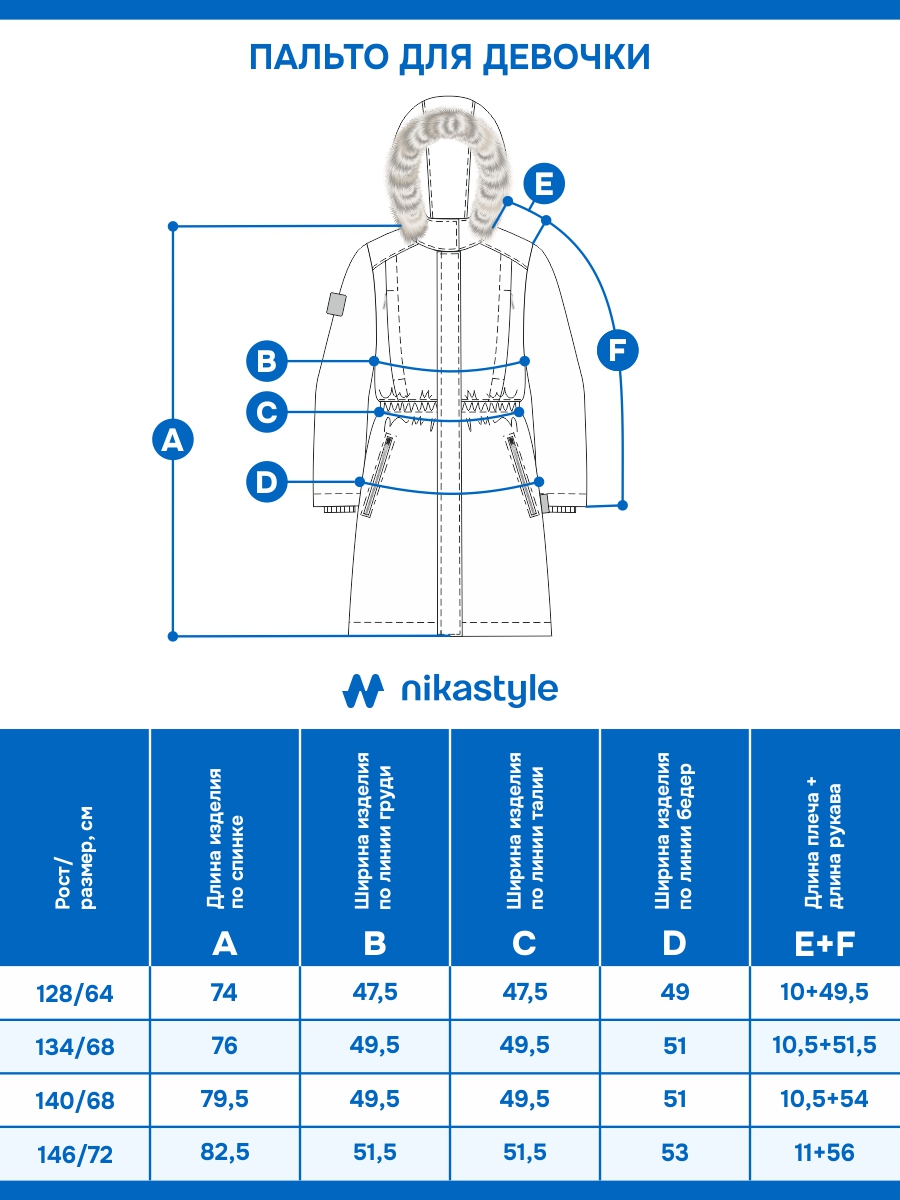 ПАЛЬТО ДЛЯ ДЕВОЧКИ

E

F

B

C

A

D

nikastyle

| Рост/ размер, см | Длина изделия по спинке A | Ширина изделия по линии груди B | Ширина изделия по линии талии C | Ширина изделия по линии бедер D | Длина плеча + длина рукава E+F |
|---|---|---|---|---|---|
| 128/64 | 74 | 47,5 | 47,5 | 49 | 10+49,5 |
| 134/68 | 76 | 49,5 | 49,5 | 51 | 10,5+51,5 |
| 140/68 | 79,5 | 49,5 | 49,5 | 51 | 10,5+54 |
| 146/72 | 82,5 | 51,5 | 51,5 | 53 | 11+56 |