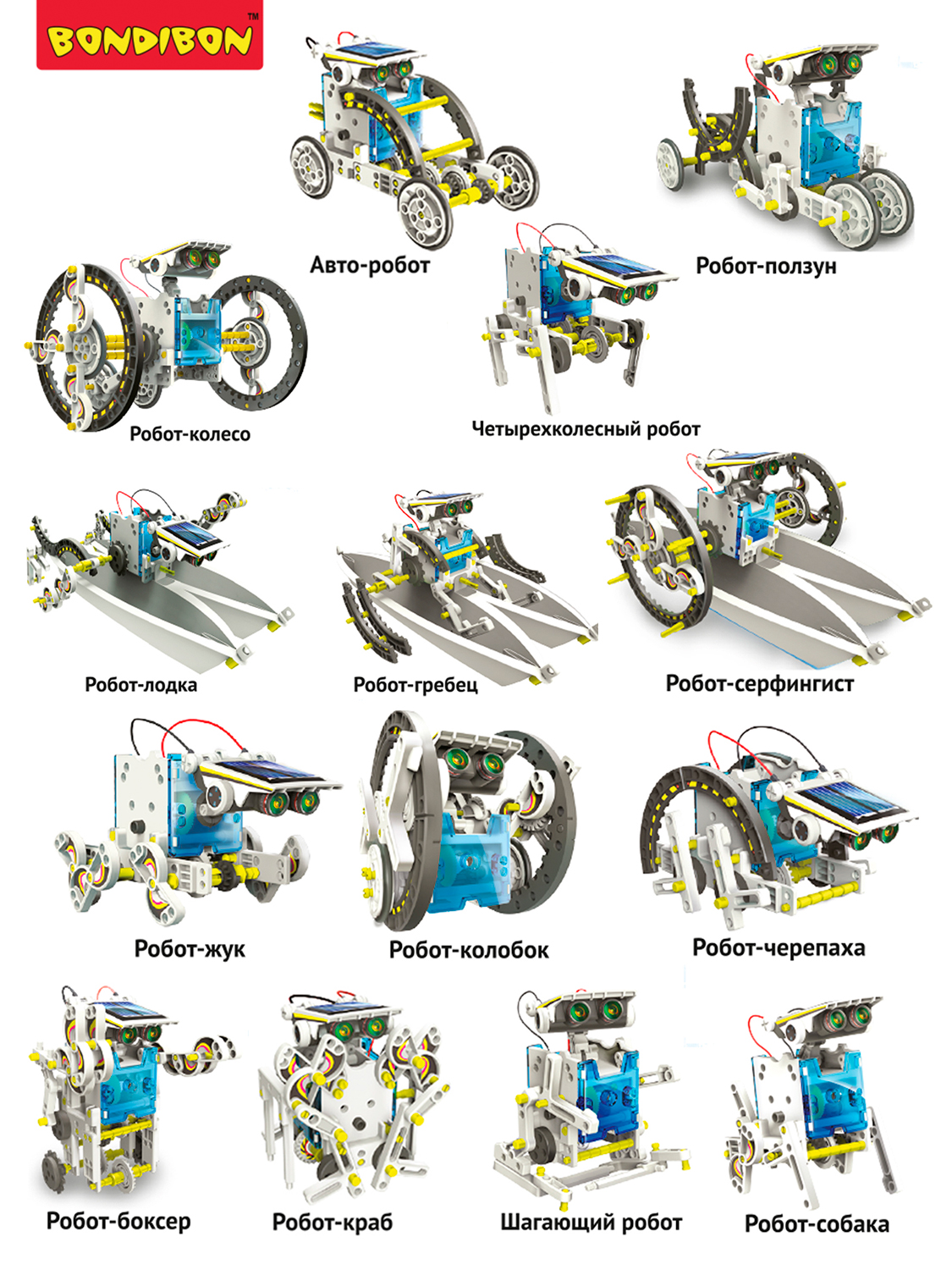 BONDIBON™

Авто-робот

Робот-ползун

Робот-колесо

Четырехколесный робот

Робот-лодка

Робот-гребец

Робот-серфингист

Робот-жук

Робот-колобок

Робот-черепаха

Робот-боксер

Робот-краб

Шагающий робот

Робот-собака