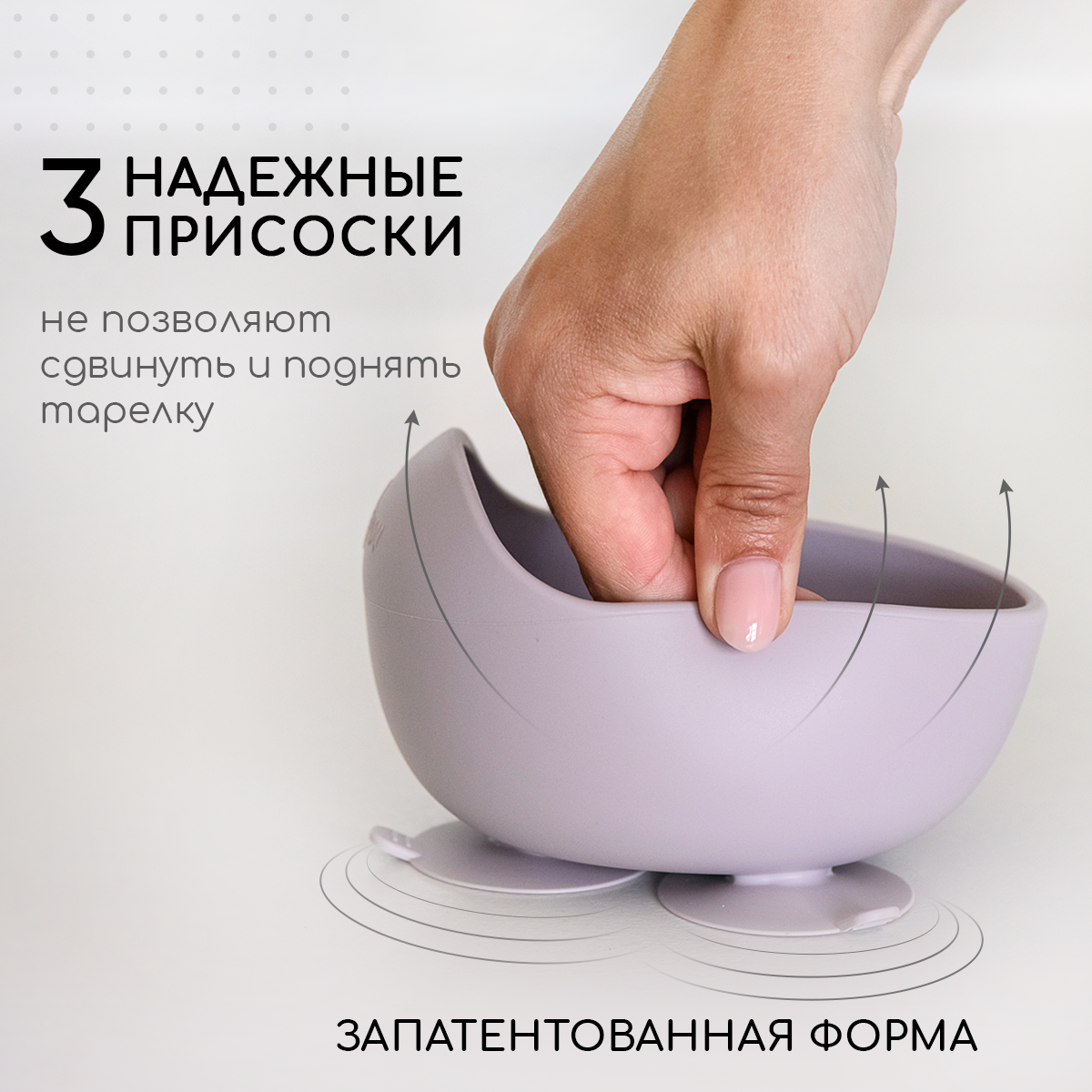 3 НАДЕЖНЫЕ ПРИСОСКИ

не позволяют сдвинуть и поднять тарелку

ЗАПАТЕНТОВАННАЯ ФОРМА