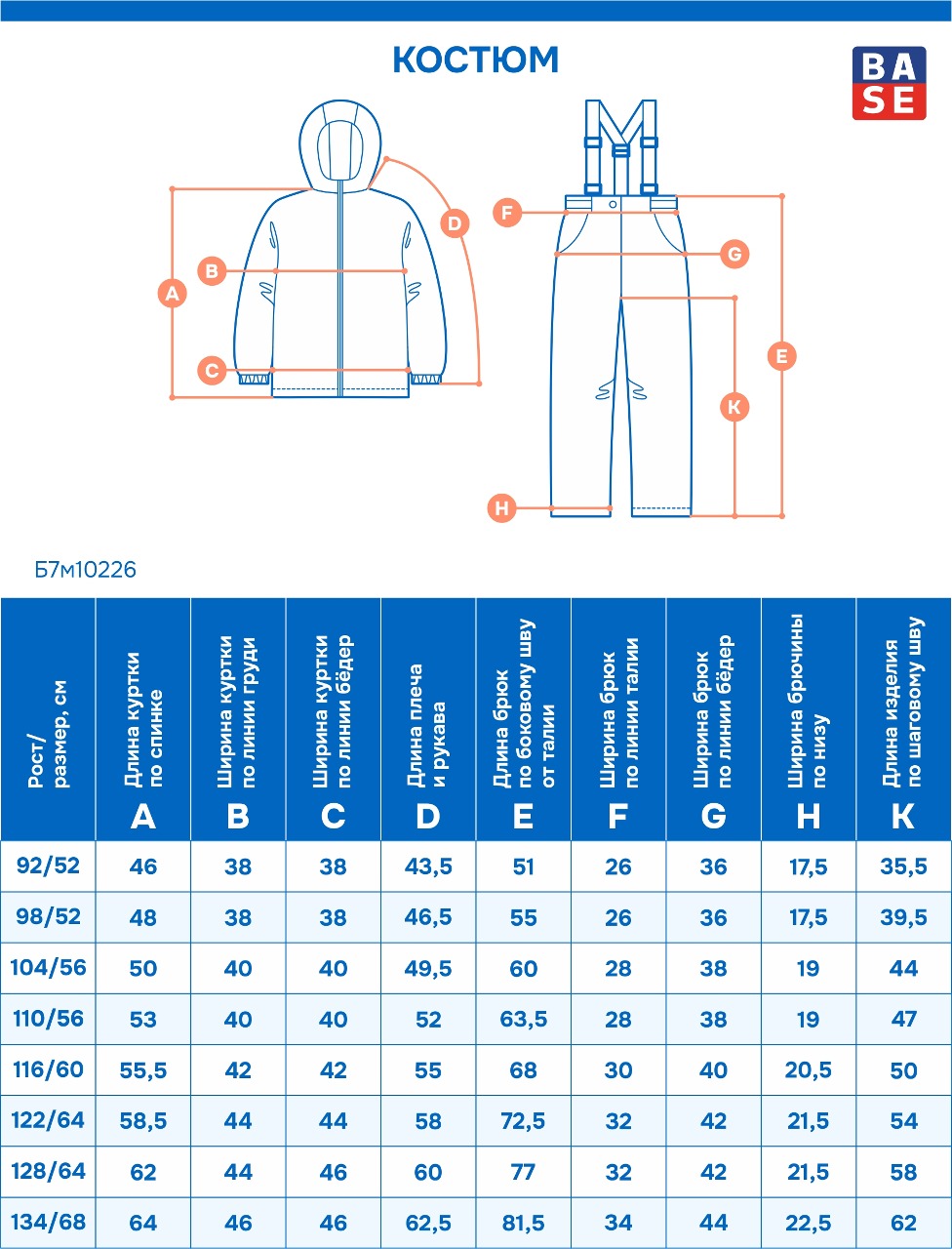 КОСТЮМ

BA
SE

A
B
C
D
F
G
E
K
H

Б7м10226

| Рост/ размер, см | Длина куртки по спинке A | Ширина куртки по линии груди B | Ширина куртки по линии бёдер C | Длина плеча и рукава D | Длина брюк по боковому шву от талии E | Ширина брюк по линии талии F | Ширина брюк по линии бёдер G | Ширина брючины по низу H | Длина изделия по шаговому шву K |
|---|---|---|---|---|---|---|---|---|---|
| 92/52 | 46 | 38 | 38 | 43,5 | 51 | 26 | 36 | 17,5 | 35,5 |
| 98/52 | 48 | 38 | 38 | 46,5 | 55 | 26 | 36 | 17,5 | 39,5 |
| 104/56 | 50 | 40 | 40 | 49,5 | 60 | 28 | 38 | 19 | 44 |
| 110/56 | 53 | 40 | 40 | 52 | 63,5 | 28 | 38 | 19 | 47 |
| 116/60 | 55,5 | 42 | 42 | 55 | 68 | 30 | 40 | 20,5 | 50 |
| 122/64 | 58,5 | 44 | 44 | 58 | 72,5 | 32 | 42 | 21,5 | 54 |
| 128/64 | 62 | 44 | 46 | 60 | 77 | 32 | 42 | 21,5 | 58 |
| 134/68 | 64 | 46 | 46 | 62,5 | 81,5 | 34 | 44 | 22,5 | 62 |