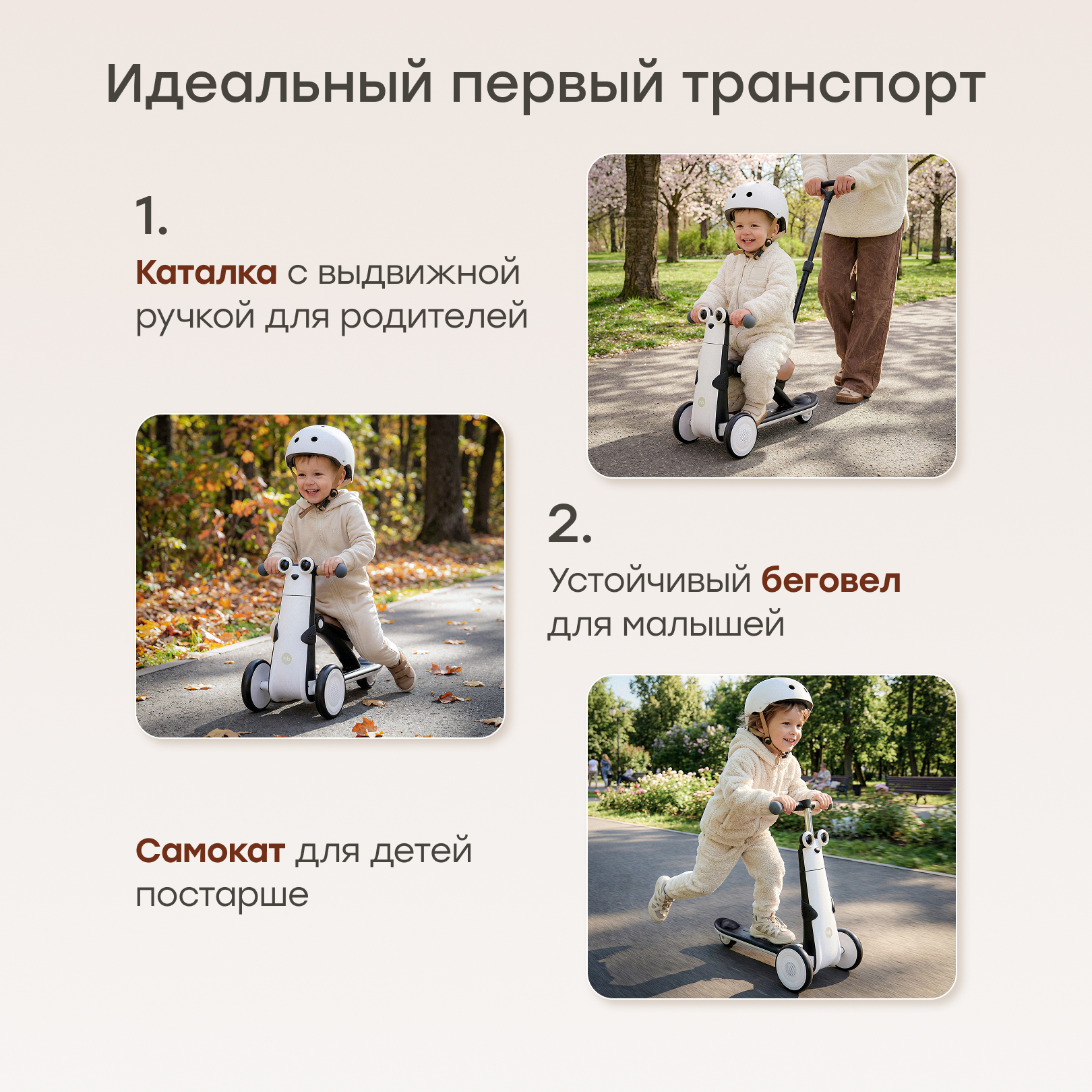 Идеальный первый транспорт

1.

Каталка с выдвижной ручкой для родителей

2.

Устойчивый беговел для малышей

Самокат для детей постарше