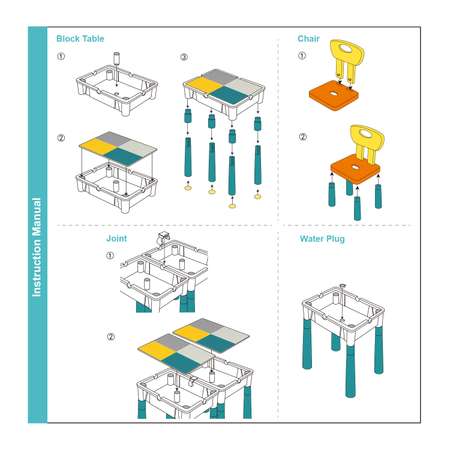 Instruction Manual

Block Table

①

②

③

Chair

①

②

Joint

①

②

Water Plug