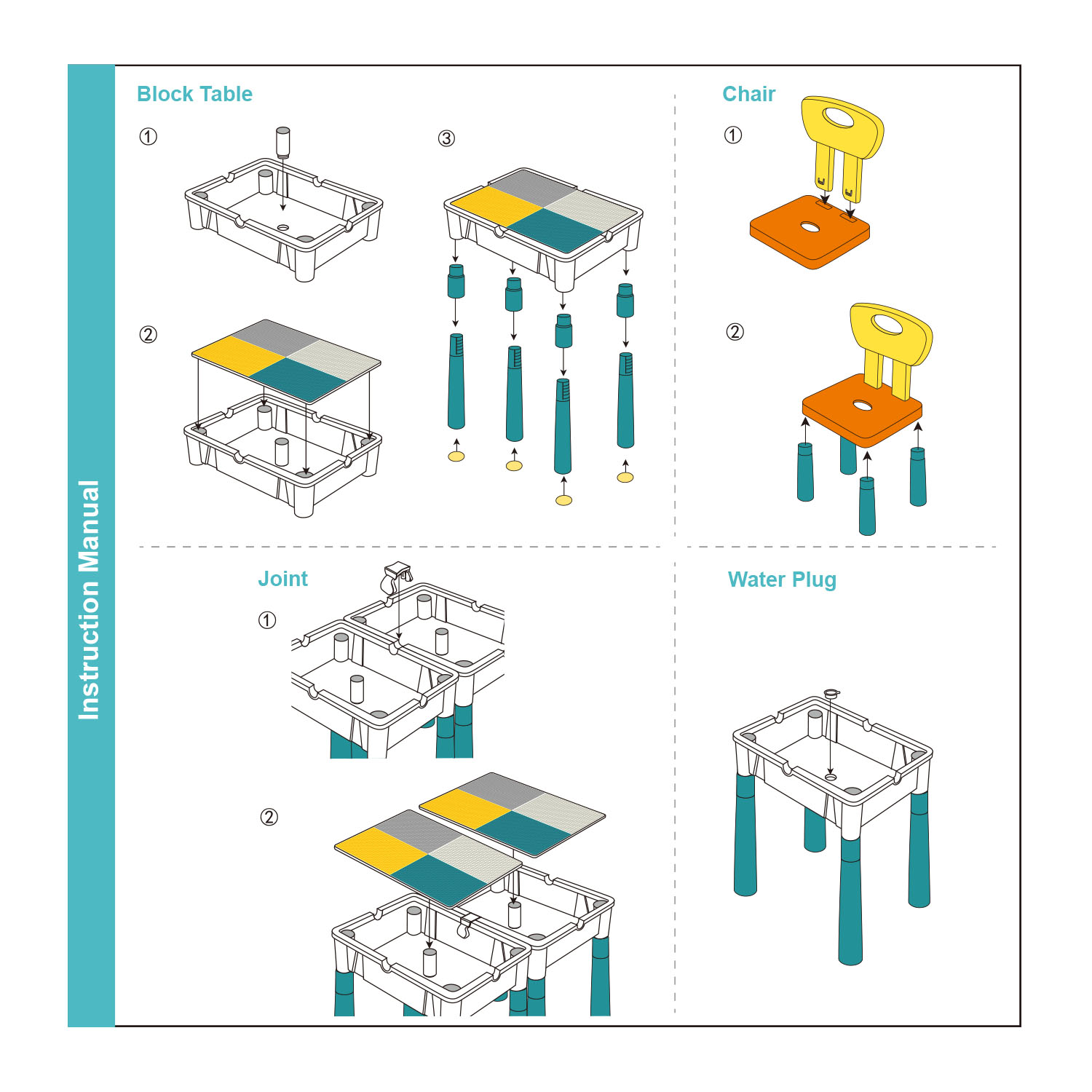 Instruction Manual

Block Table

①

②

③

Chair

①

②

Joint

①

②

Water Plug