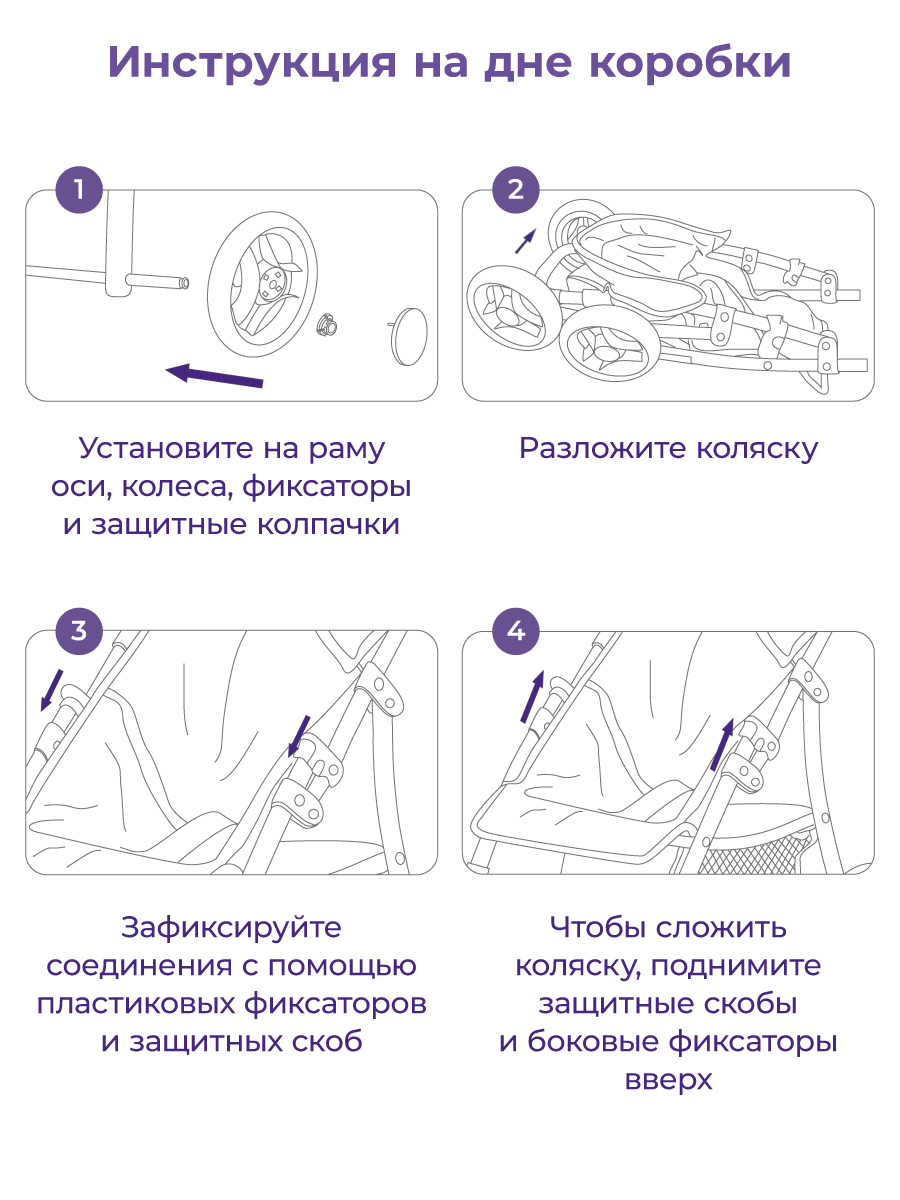 Инструкция на дне коробки

1

Установите на раму оси, колеса, фиксаторы и защитные колпачки

2

Разложите коляску

3

Зафиксируйте соединения с помощью пластиковых фиксаторов и защитных скоб

4

Чтобы сложить коляску, поднимите защитные скобы и боковые фиксаторы вверх