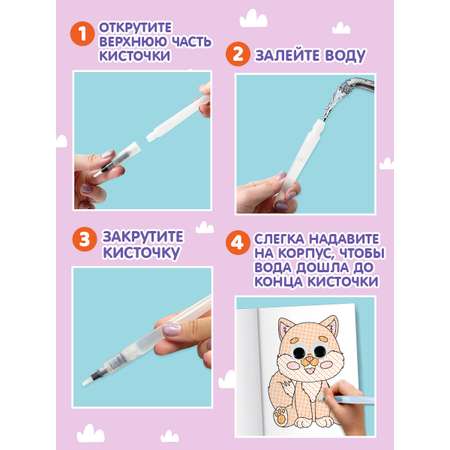 1 ОТКРУТИТЕ ВЕРХНЮЮ ЧАСТЬ КИСТОЧКИ

2 ЗАЛЕЙТЕ ВОДУ

3 ЗАКРУТИТЕ КИСТОЧКУ

4 СЛЕГКА НАДАВИТЕ НА КОРПУС, ЧТОБЫ ВОДА ДОШЛА ДО КОНЦА КИСТОЧКИ