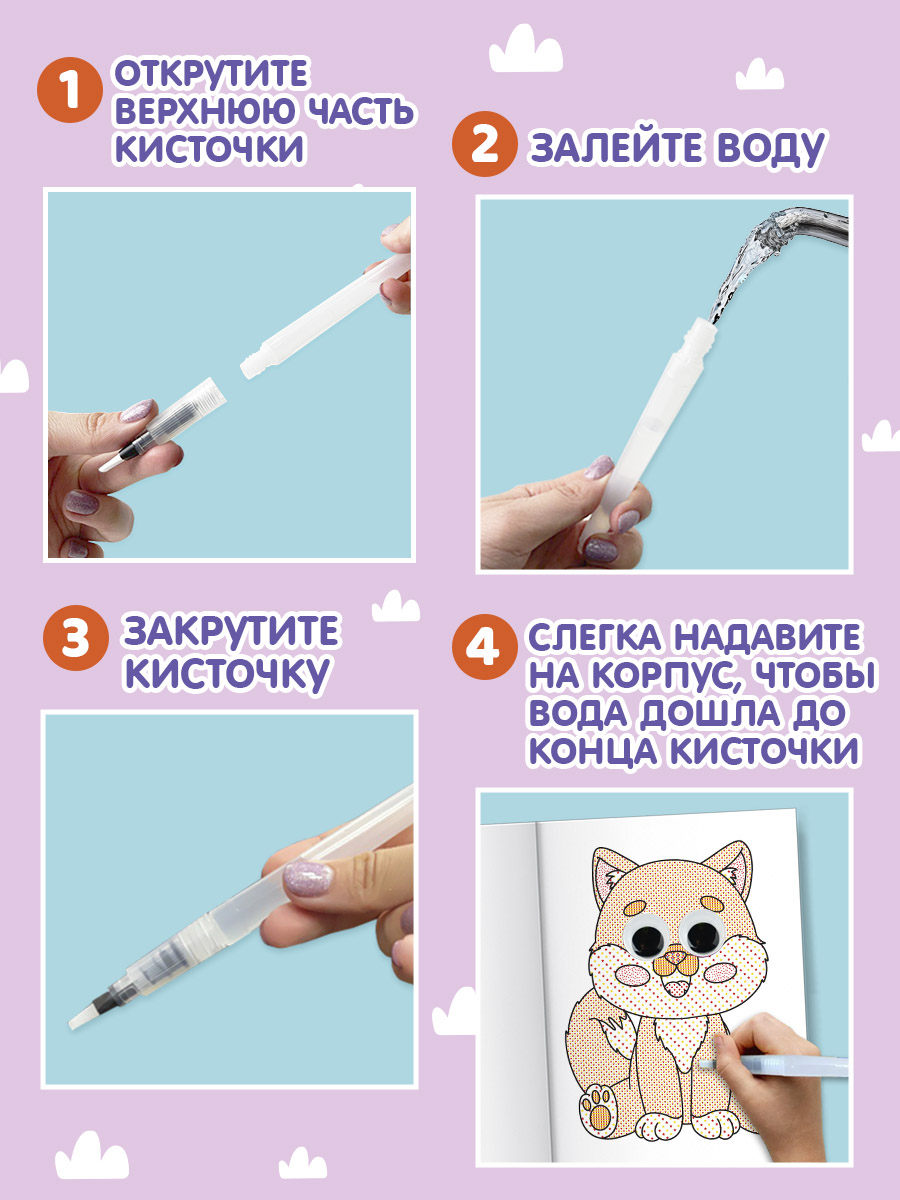 1 ОТКРУТИТЕ ВЕРХНЮЮ ЧАСТЬ КИСТОЧКИ

2 ЗАЛЕЙТЕ ВОДУ

3 ЗАКРУТИТЕ КИСТОЧКУ

4 СЛЕГКА НАДАВИТЕ НА КОРПУС, ЧТОБЫ ВОДА ДОШЛА ДО КОНЦА КИСТОЧКИ