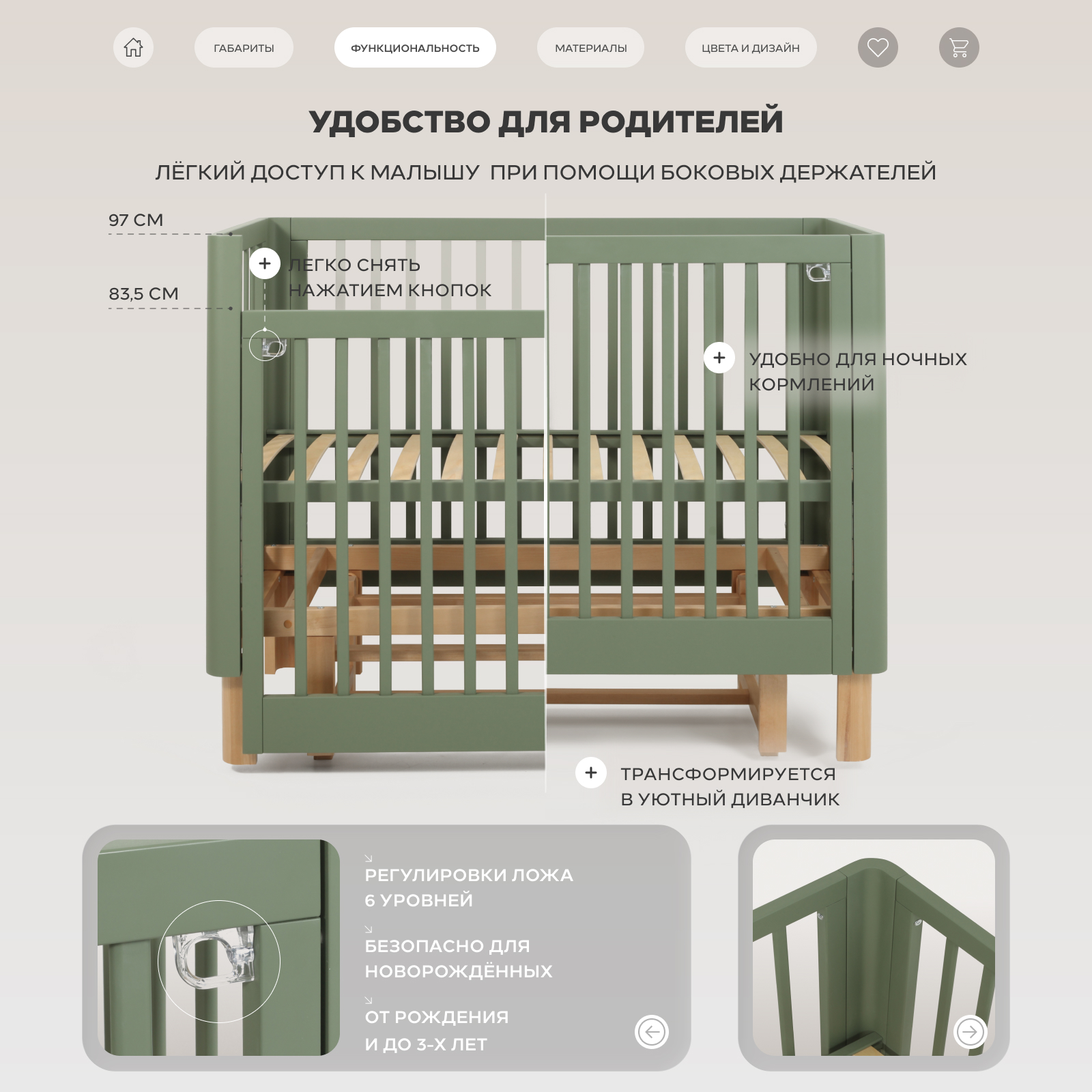 ГАБАРИТЫ

ФУНКЦИОНАЛЬНОСТЬ

МАТЕРИАЛЫ

ЦВЕТА И ДИЗАЙН

УДОБСТВО ДЛЯ РОДИТЕЛЕЙ

ЛЁГКИЙ ДОСТУП К МАЛЫШУ ПРИ ПОМОЩИ БОКОВЫХ ДЕРЖАТЕЛЕЙ

97 СМ

83,5 СМ

+ ЛЕГКО СНЯТЬ НАЖАТИЕМ КНОПОК

+ УДОБНО ДЛЯ НОЧНЫХ КОРМЛЕНИЙ

+ ТРАНСФОРМИРУЕТСЯ В УЮТНЫЙ ДИВАНЧИК

РЕГУЛИРОВКИ ЛОЖА 6 УРОВНЕЙ

БЕЗОПАСНО ДЛЯ НОВОРОЖДЁННЫХ

ОТ РОЖДЕНИЯ И ДО 3-Х ЛЕТ