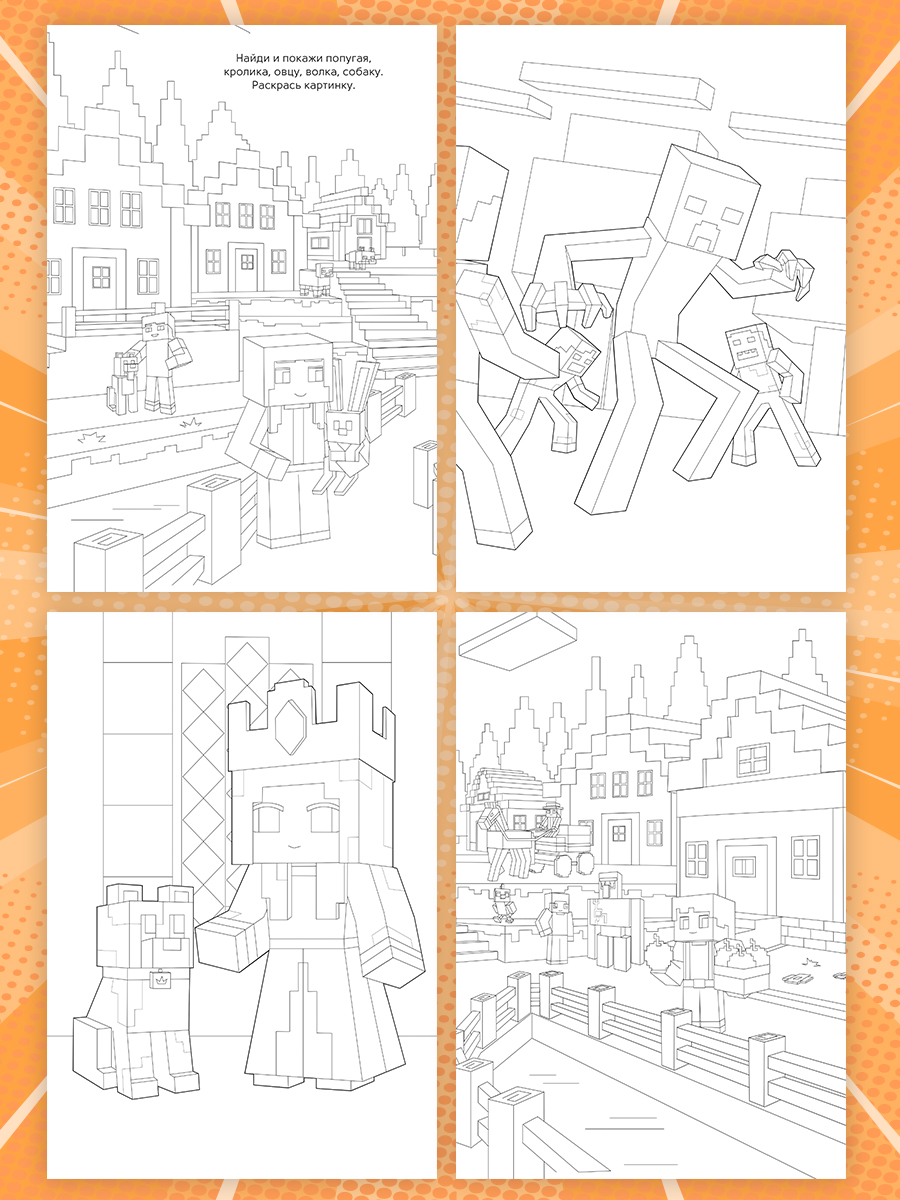 Найди и покажи попугая, кролика, овцу, волка, собаку. Раскрась картинку.