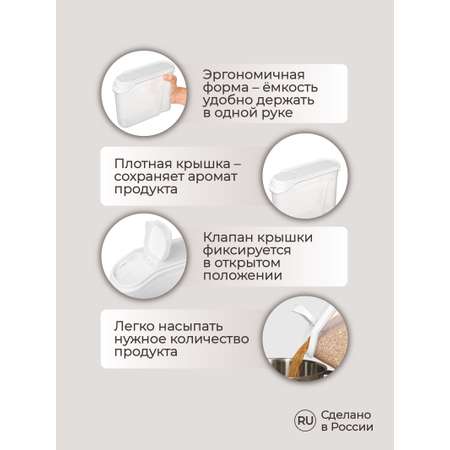 Эргономичная форма – ёмкость удобно держать в одной руке

Плотная крышка – сохраняет аромат продукта

Клапан крышки фиксируется в открытом положении

Легко насыпать нужное количество продукта

RU Сделано в России