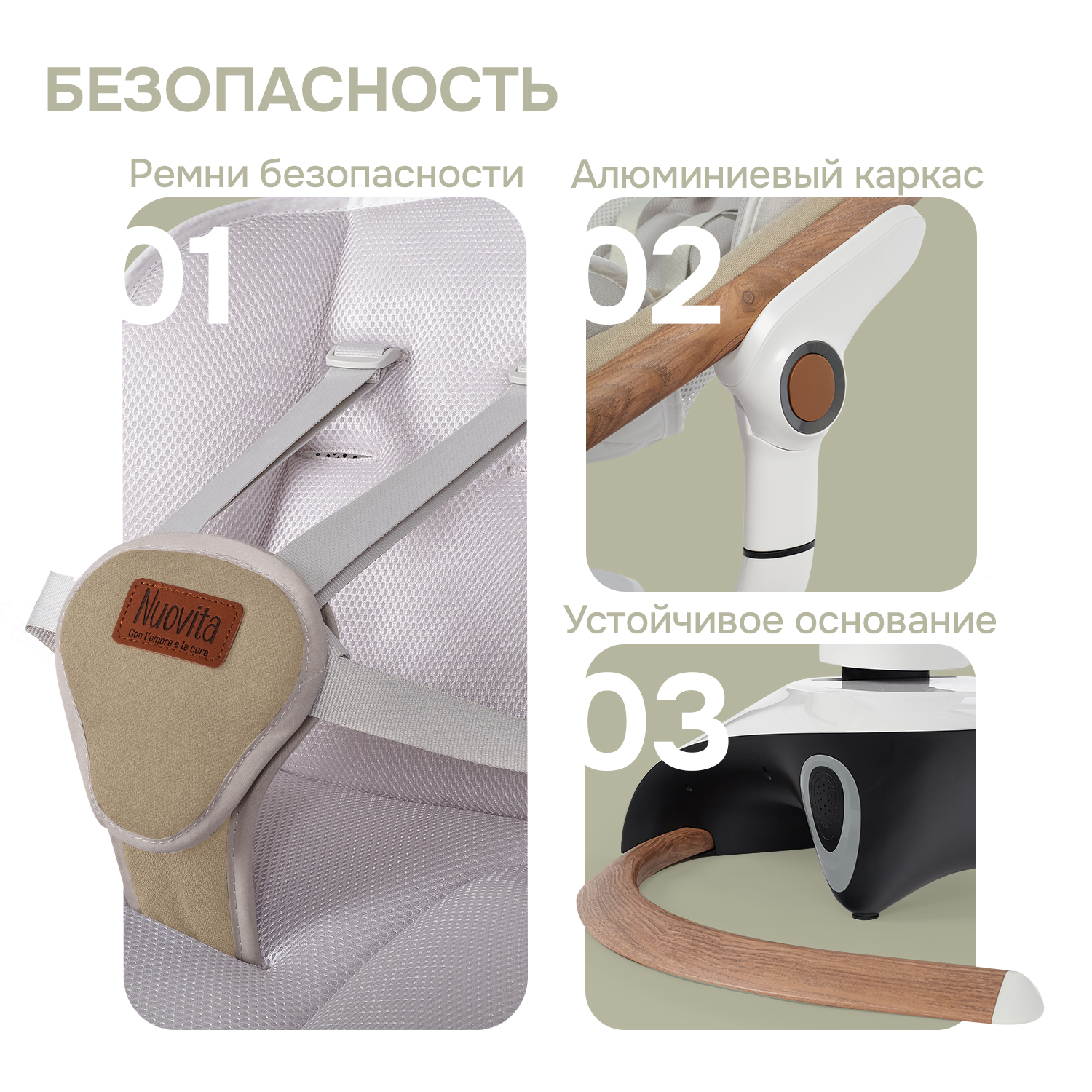 БЕЗОПАСНОСТЬ

Ремни безопасности

01

Nuovita
Con l'amore e la cura

Алюминиевый каркас

02

Устойчивое основание

03