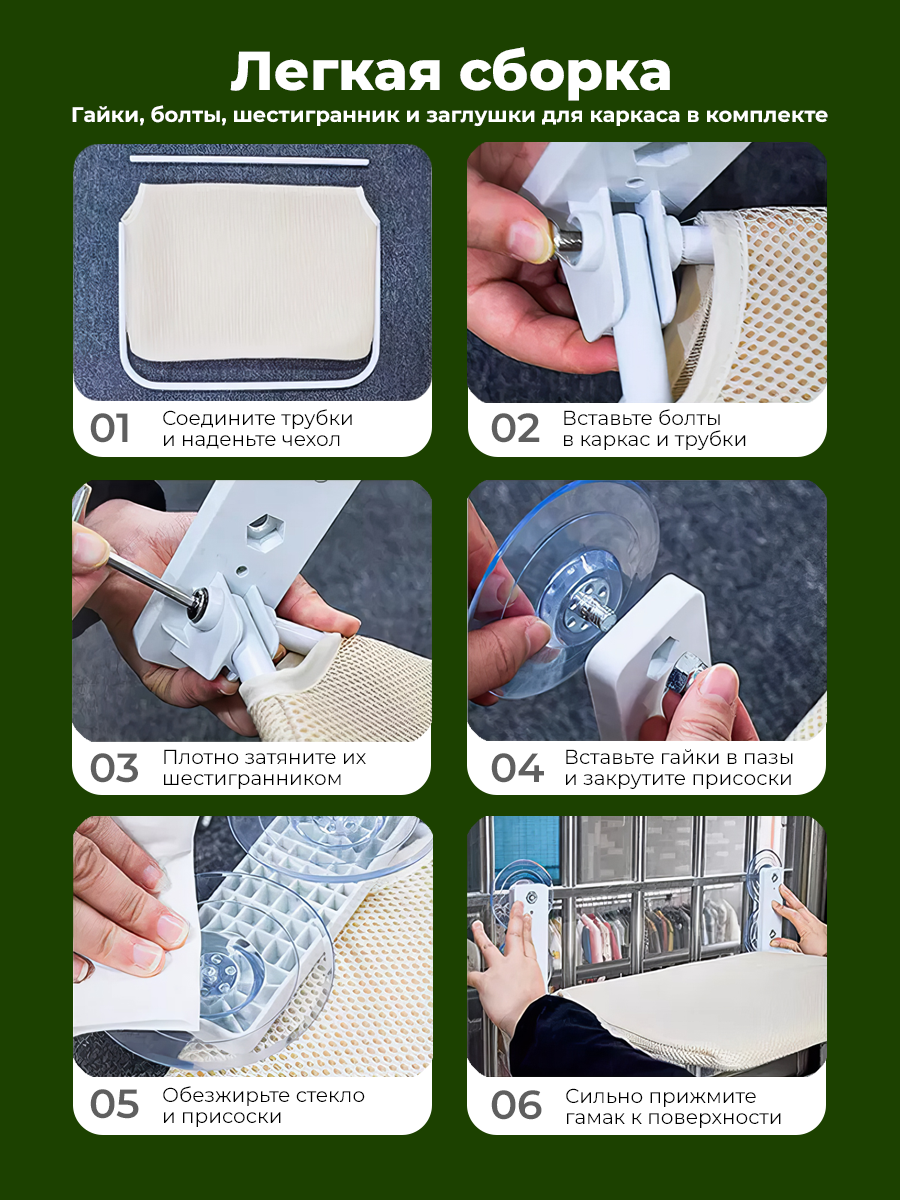 Легкая сборка

Гайки, болты, шестигранник и заглушки для каркаса в комплекте

01 Соедините трубки и наденьте чехол

02 Вставьте болты в каркас и трубки

03 Плотно затяните их шестигранником

04 Вставьте гайки в пазы и закрутите присоски

05 Обезжирьте стекло и присоски

06 Сильно прижмите гамак к поверхности