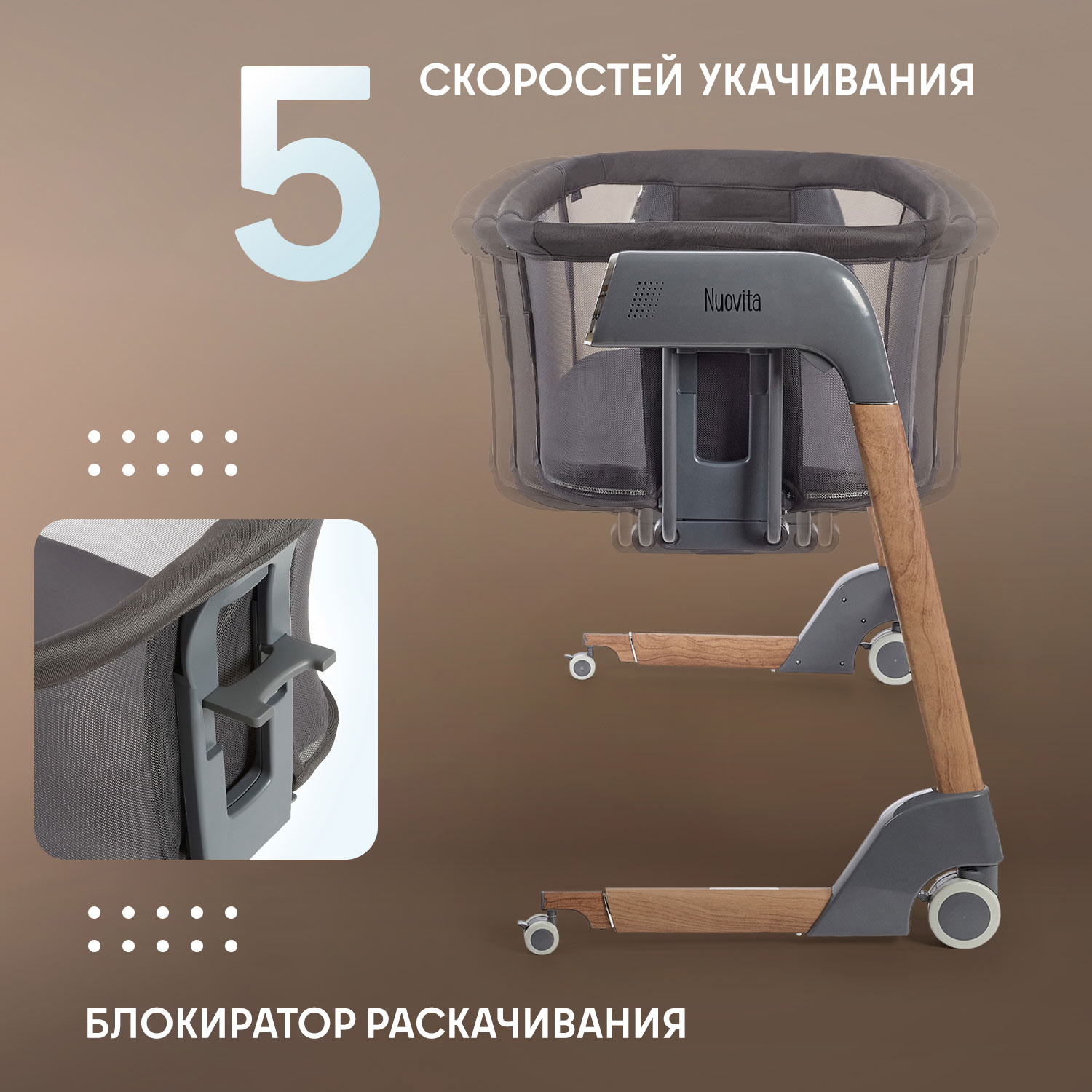 5 СКОРОСТЕЙ УКАЧИВАНИЯ

Nuovita

БЛОКИРАТОР РАСКАЧИВАНИЯ