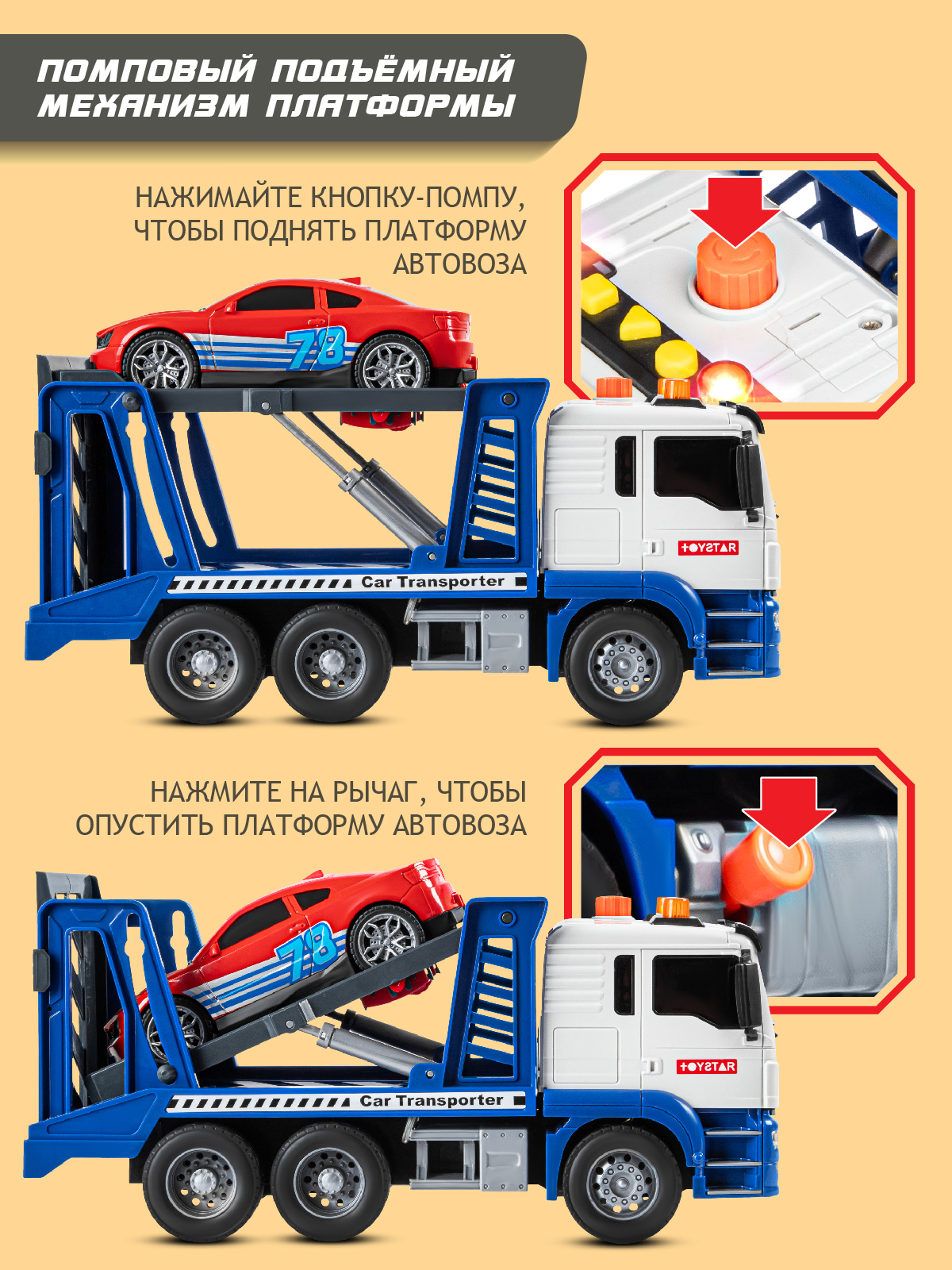 ПОМПОВЫЙ ПОДЪЁМНЫЙ МЕХАНИЗМ ПЛАТФОРМЫ

НАЖИМАЙТЕ КНОПКУ-ПОМПУ, ЧТОБЫ ПОДНЯТЬ ПЛАТФОРМУ АВТОВОЗА

78

TOYSTAR

Car Transporter

НАЖМИТЕ НА РЫЧАГ, ЧТОБЫ ОПУСТИТЬ ПЛАТФОРМУ АВТОВОЗА

78

TOYSTAR

Car Transporter