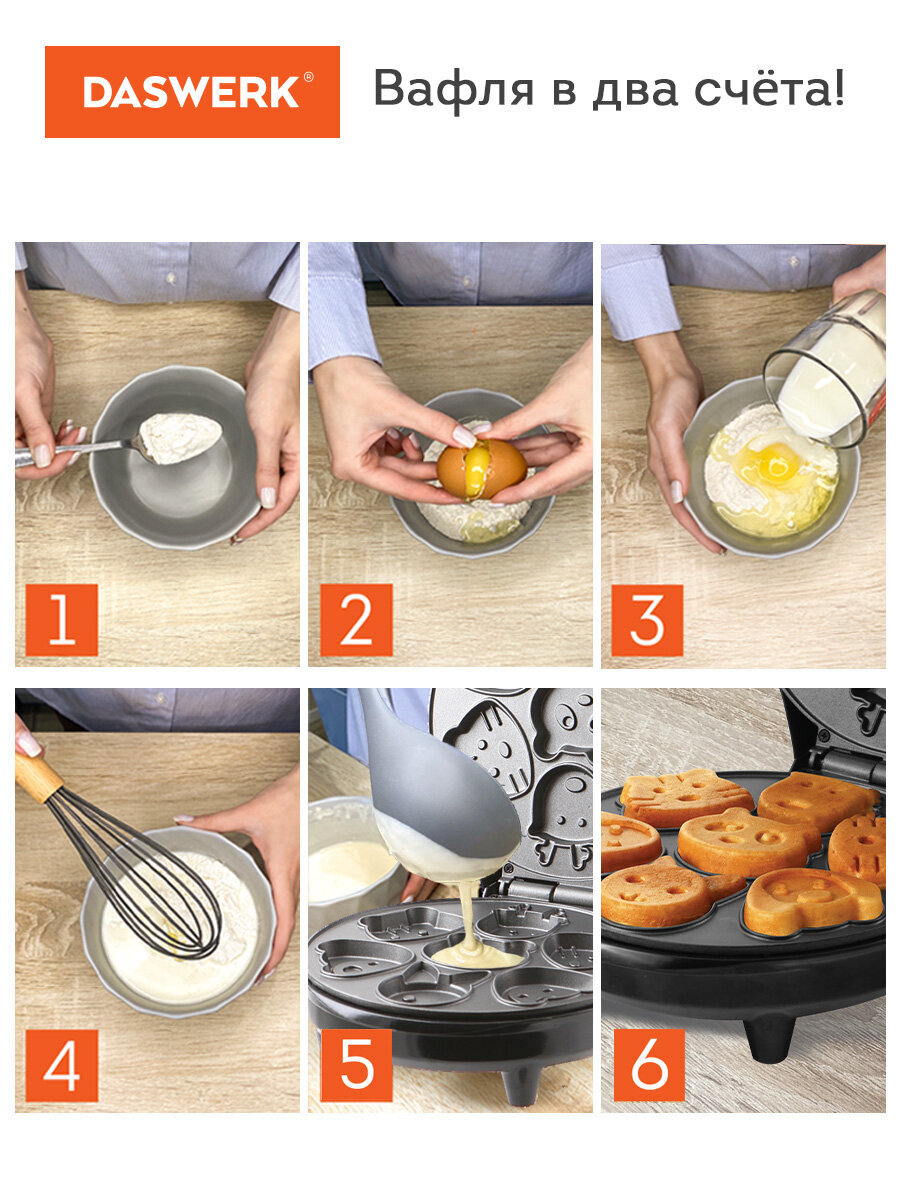 DASWERK®

Вафля в два счёта!

1

2

3

4

5

6