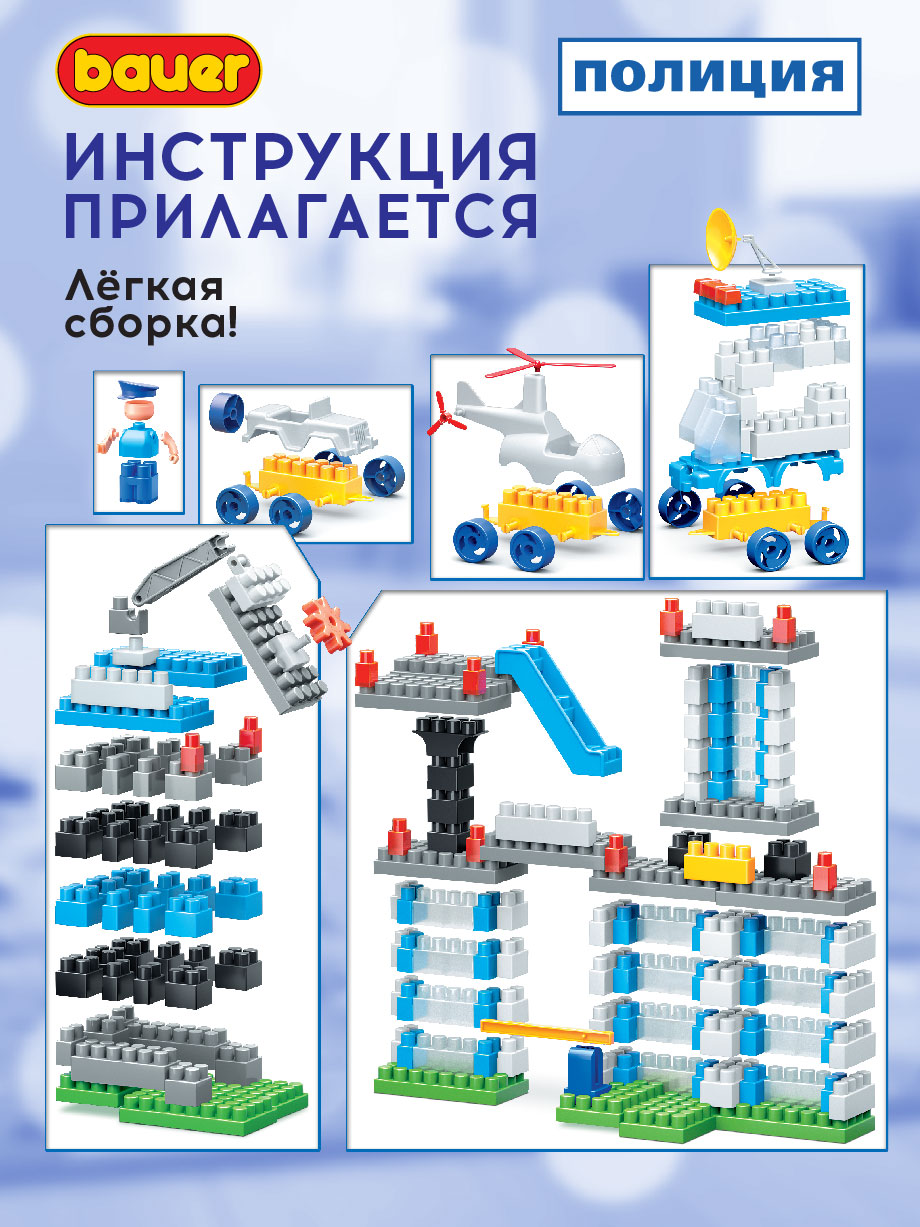 bauer

ПОЛИЦИЯ

ИНСТРУКЦИЯ ПРИЛАГАЕТСЯ

Лёгкая сборка!