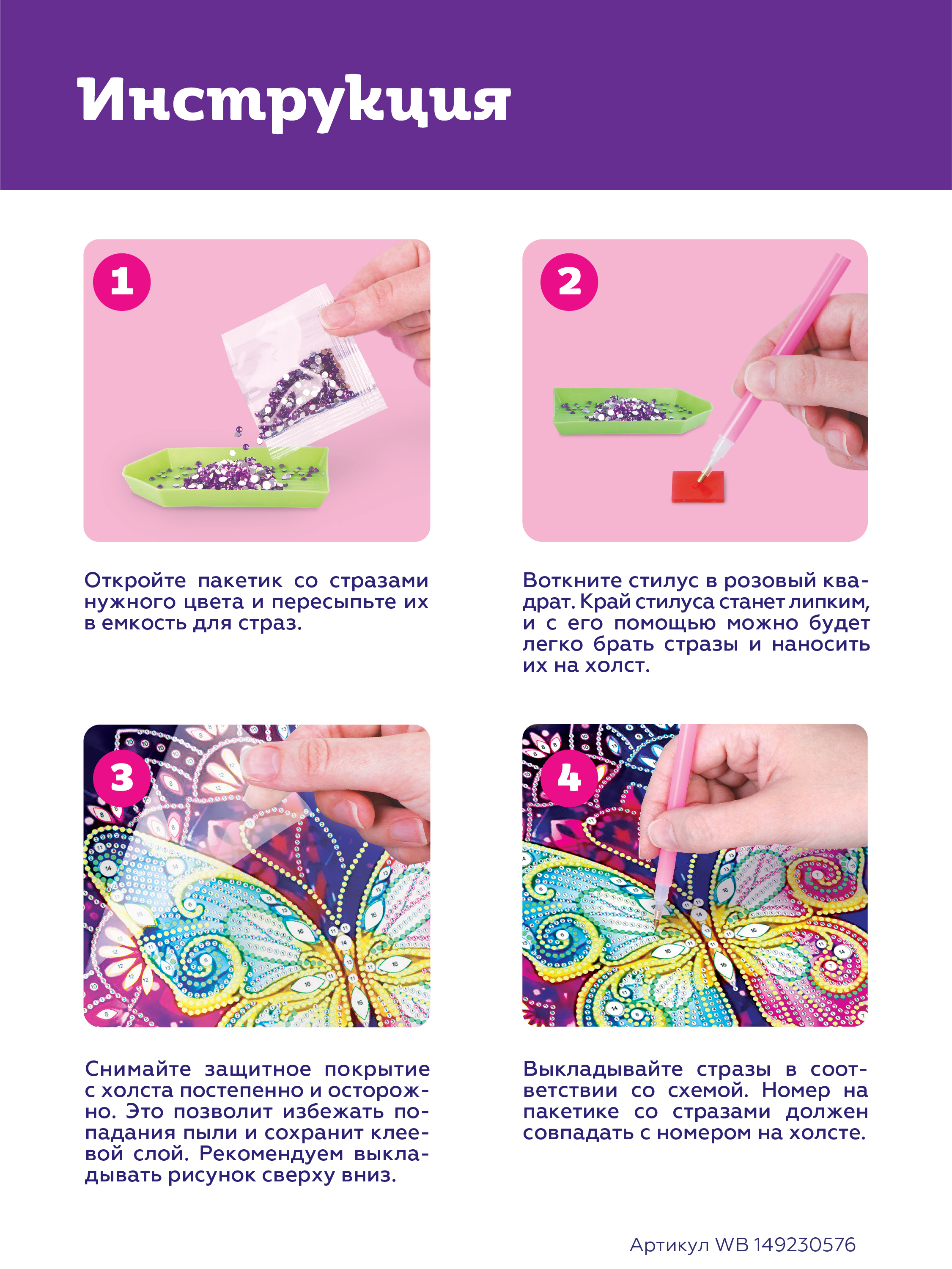 Инструкция

1

Откройте пакетик со стразами нужного цвета и пересыпьте их в емкость для страз.

2

Воткните стилус в розовый квадрат. Край стилуса станет липким, и с его помощью можно будет легко брать стразы и наносить их на холст.

3

Снимайте защитное покрытие с холста постепенно и осторожно. Это позволит избежать попадания пыли и сохранит клеевой слой. Рекомендуем выкладывать рисунок сверху вниз.

4

Выкладывайте стразы в соответствии со схемой. Номер на пакетике со стразами должен совпадать с номером на холсте.

Артикул WB 149230576