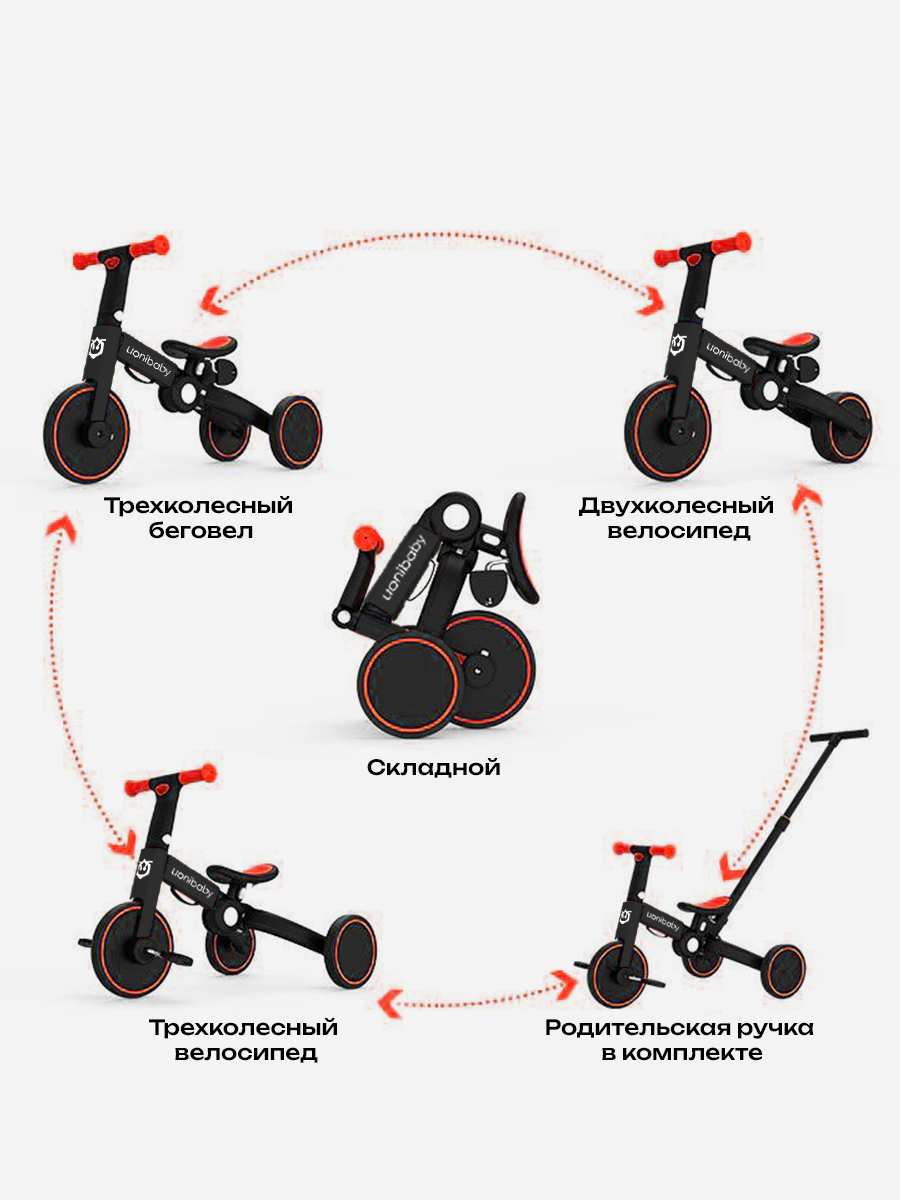 uonibaby

Трехколесный беговел

uonibaby

Двухколесный велосипед

uonibaby

Складной

uonibaby

Трехколесный велосипед

uonibaby

Родительская ручка в комплекте