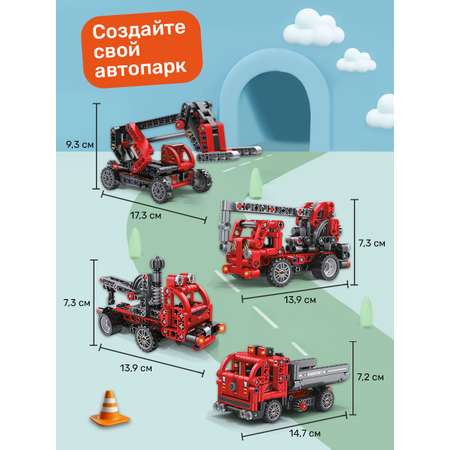 Создайте свой автопарк

9,3 см
17,3 см
7,3 см
13,9 см
7,3 см
13,9 см
7,2 см
14,7 см