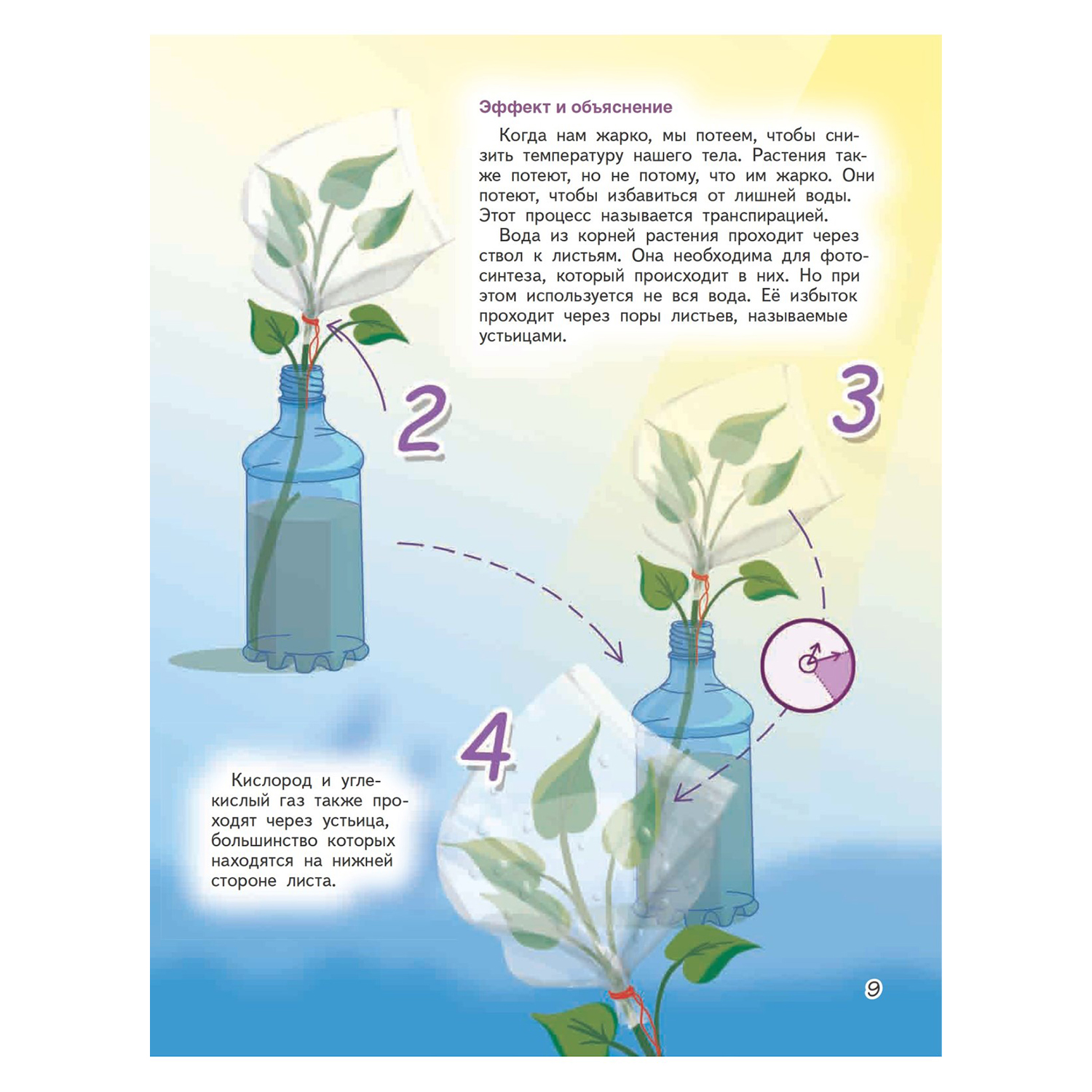 Эффект и объяснение

Когда нам жарко, мы потеем, чтобы снизить температуру нашего тела. Растения также потеют, но не потому, что им жарко. Они потеют, чтобы избавиться от лишней воды. Этот процесс называется транспирацией.

Вода из корней растения проходит через ствол к листьям. Она необходима для фотосинтеза, который происходит в них. Но при этом используется не вся вода. Её избыток проходит через поры листьев, называемые устьицами.

2

3

4

Кислород и углекислый газ также проходят через устьица, большинство которых находятся на нижней стороне листа.

9