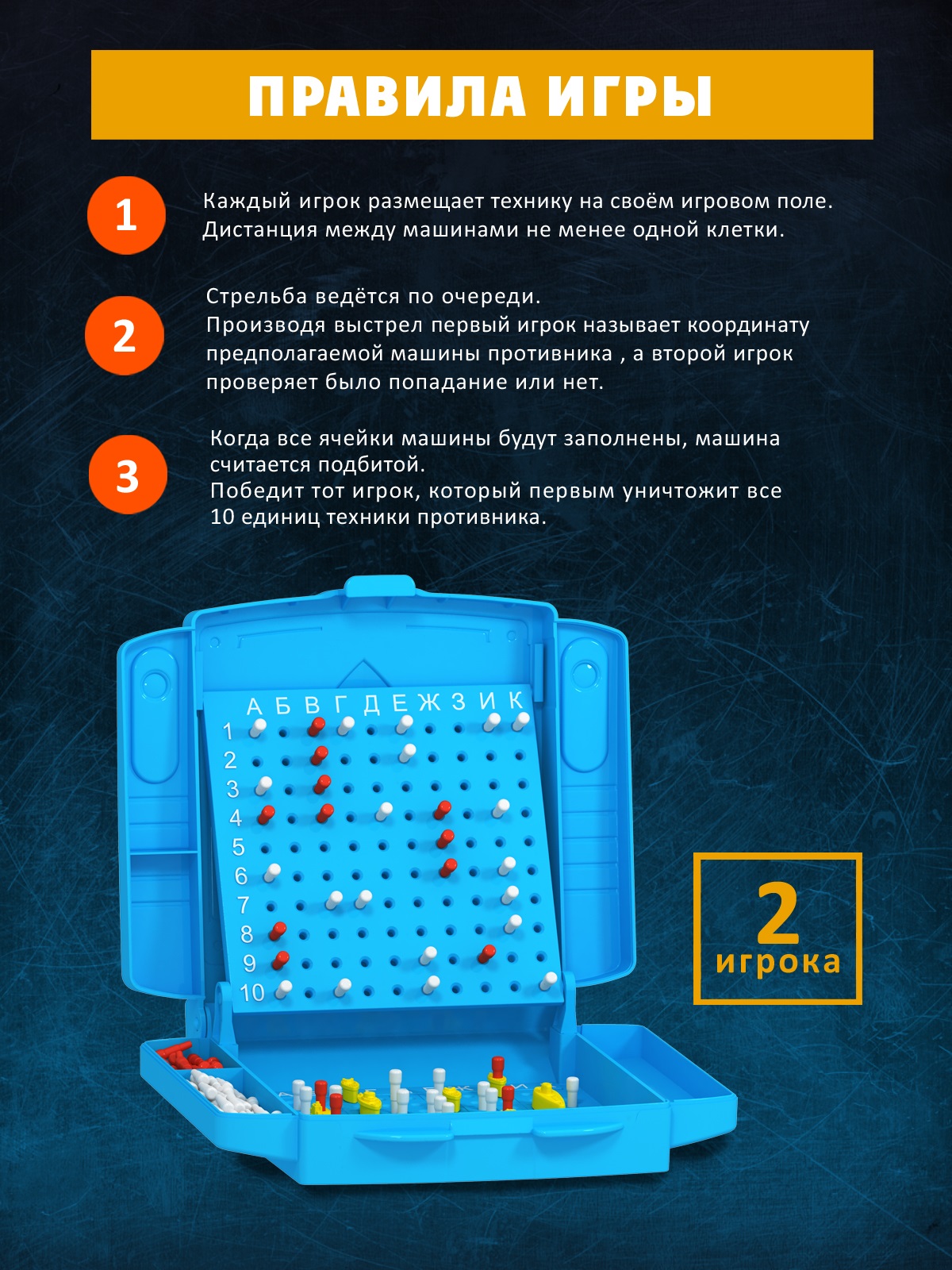 ПРАВИЛА ИГРЫ

1

Каждый игрок размещает технику на своём игровом поле. Дистанция между машинами не менее одной клетки.

2

Стрельба ведётся по очереди.
Производя выстрел первый игрок называет координату предполагаемой машины противника , а второй игрок проверяет было попадание или нет.

3

Когда все ячейки машины будут заполнены, машина считается подбитой.
Победит тот игрок, который первым уничтожит все 10 единиц техники противника.

А Б В Г Д Е Ж З И К
1
2
3
4
5
6
7
8
9
10

2
игрока