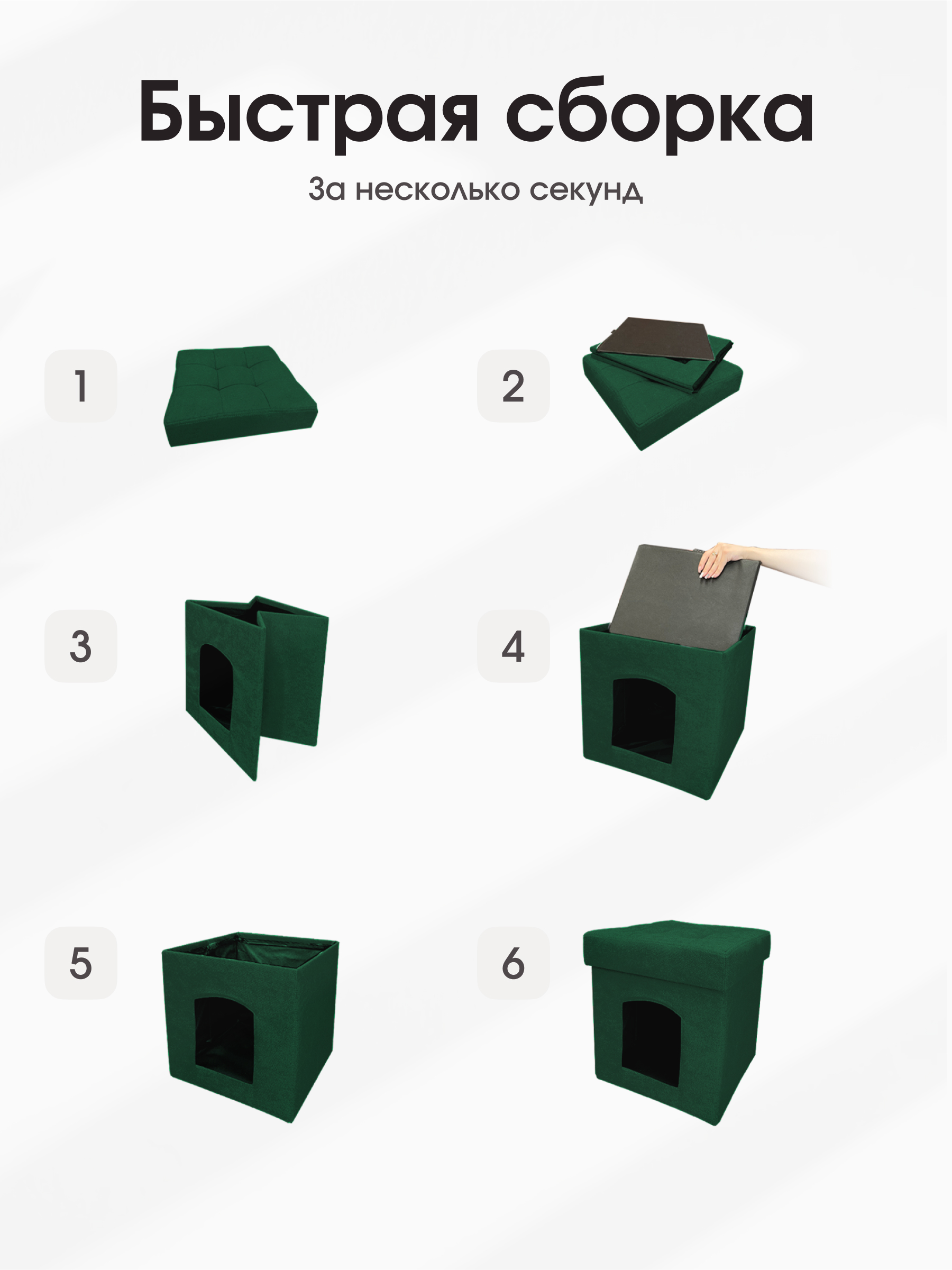 Быстрая сборка

За несколько секунд

1

2

3

4

5

6