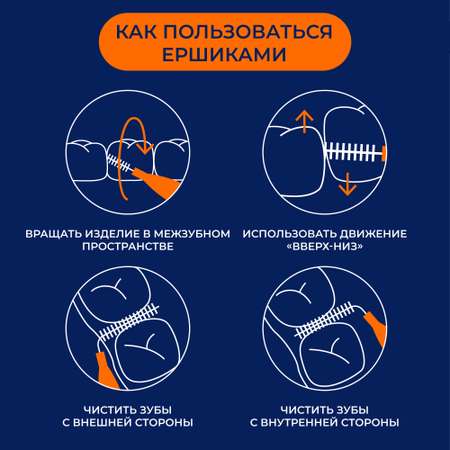 КАК ПОЛЬЗОВАТЬСЯ ЕРШИКАМИ

ВРАЩАТЬ ИЗДЕЛИЕ В МЕЖЗУБНОМ ПРОСТРАНСТВЕ

ИСПОЛЬЗОВАТЬ ДВИЖЕНИЕ «ВВЕРХ-НИЗ»

ЧИСТИТЬ ЗУБЫ С ВНЕШНЕЙ СТОРОНЫ

ЧИСТИТЬ ЗУБЫ С ВНУТРЕННЕЙ СТОРОНЫ