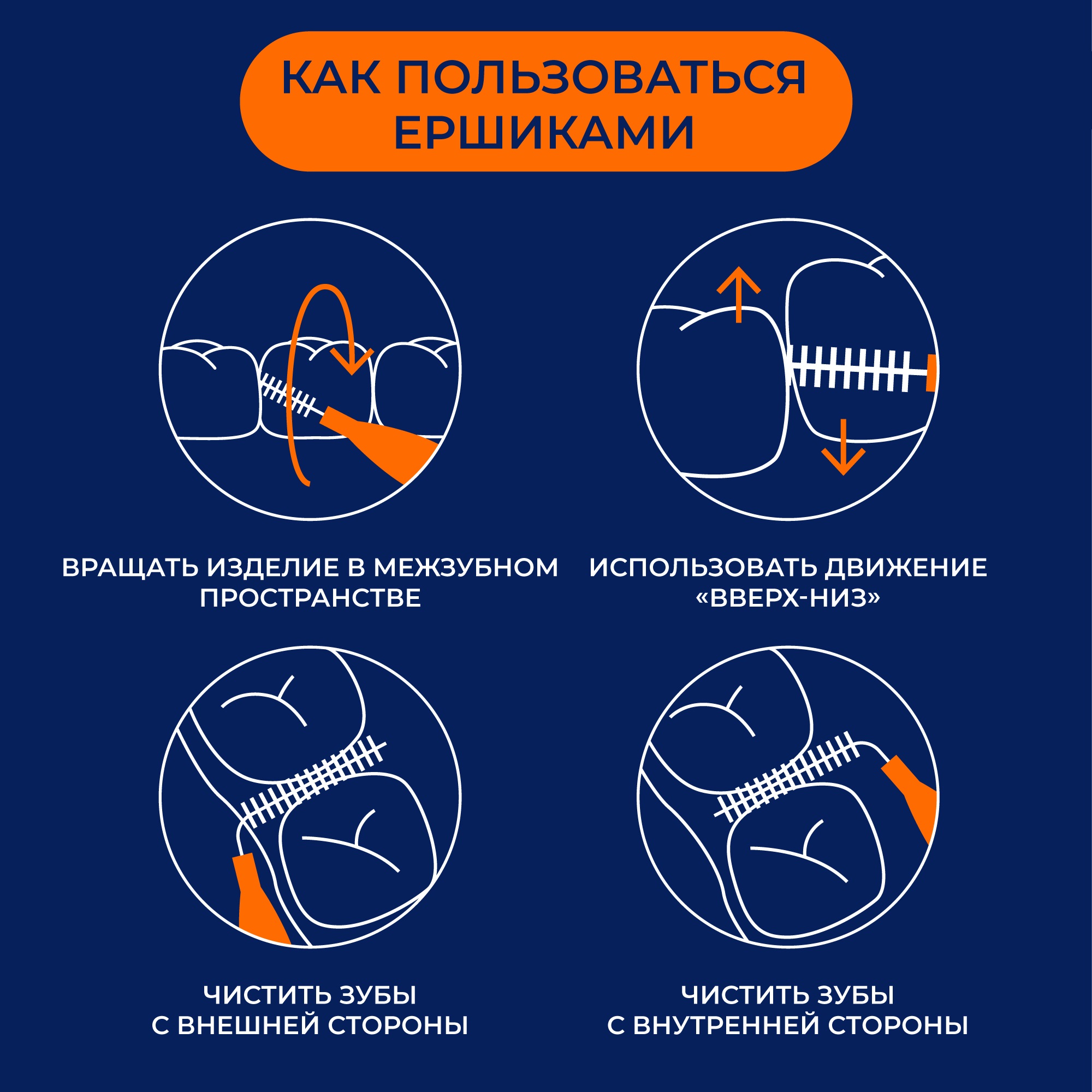 КАК ПОЛЬЗОВАТЬСЯ ЕРШИКАМИ

ВРАЩАТЬ ИЗДЕЛИЕ В МЕЖЗУБНОМ ПРОСТРАНСТВЕ

ИСПОЛЬЗОВАТЬ ДВИЖЕНИЕ «ВВЕРХ-НИЗ»

ЧИСТИТЬ ЗУБЫ С ВНЕШНЕЙ СТОРОНЫ

ЧИСТИТЬ ЗУБЫ С ВНУТРЕННЕЙ СТОРОНЫ