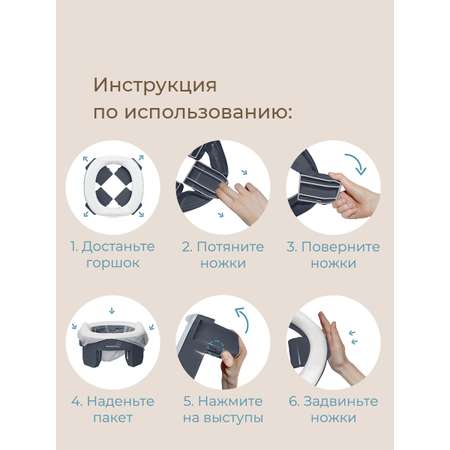 Инструкция по использованию:

1. Достаньте горшок

2. Потяните ножки

3. Поверните ножки

4. Наденьте пакет

5. Нажмите на выступы

6. Задвиньте ножки