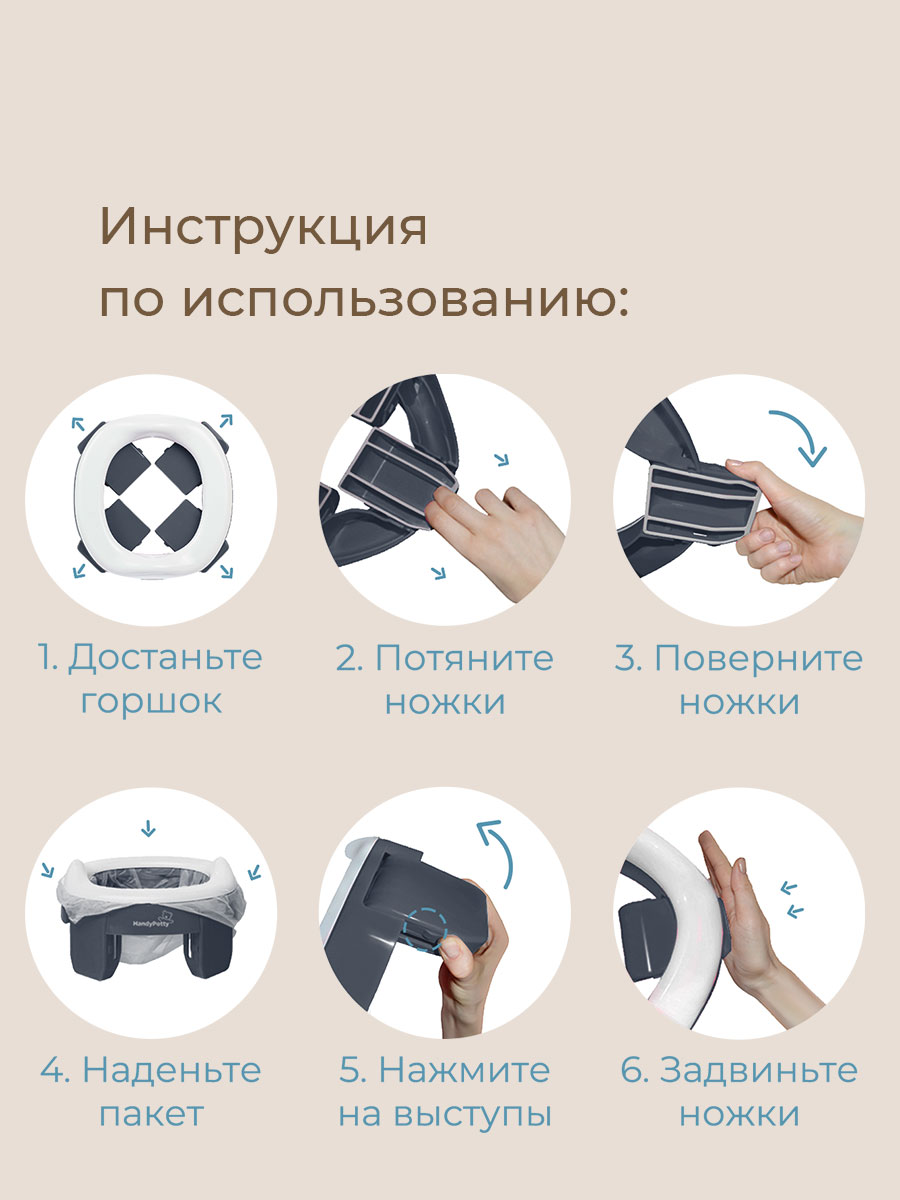 Инструкция
по использованию:

1. Достаньте горшок

2. Потяните ножки

3. Поверните ножки

HandyPotty

4. Наденьте пакет

5. Нажмите на выступы

6. Задвиньте ножки