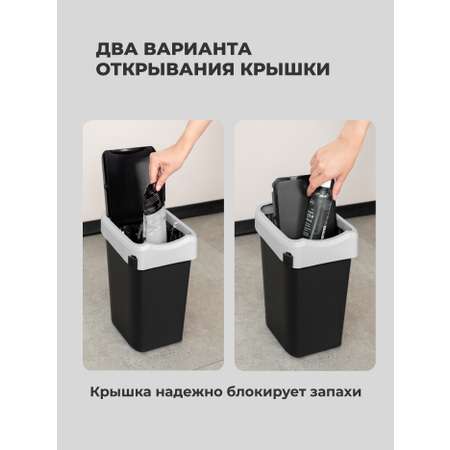 ДВА ВАРИАНТА ОТКРЫВАНИЯ КРЫШКИ

Крышка надежно блокирует запахи