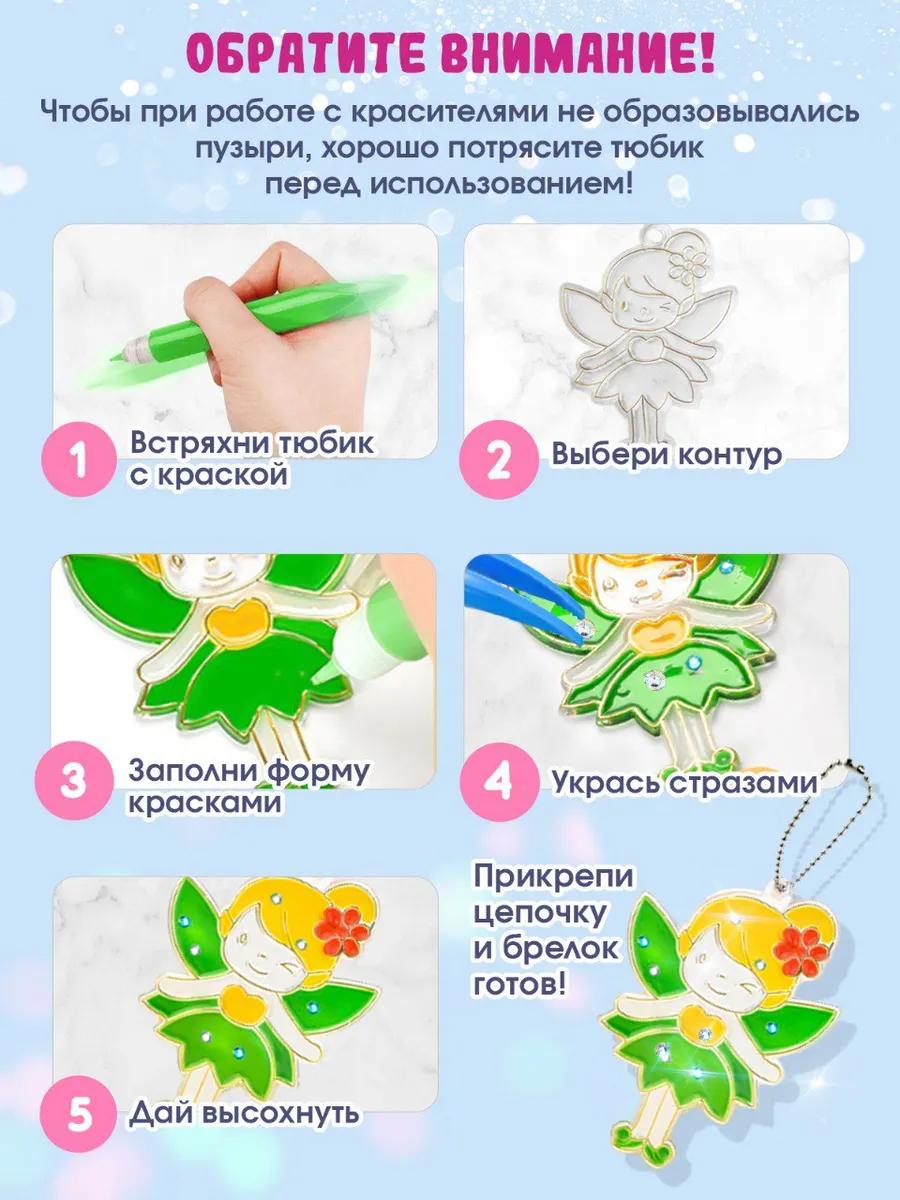 ОБРАТИТЕ ВНИМАНИЕ!

Чтобы при работе с красителями не образовывались пузыри, хорошо потрясите тюбик перед использованием!

1 Встряхни тюбик с краской

2 Выбери контур

3 Заполни форму красками

4 Укрась стразами

5 Дай высохнуть

Прикрепи цепочку и брелок готов!