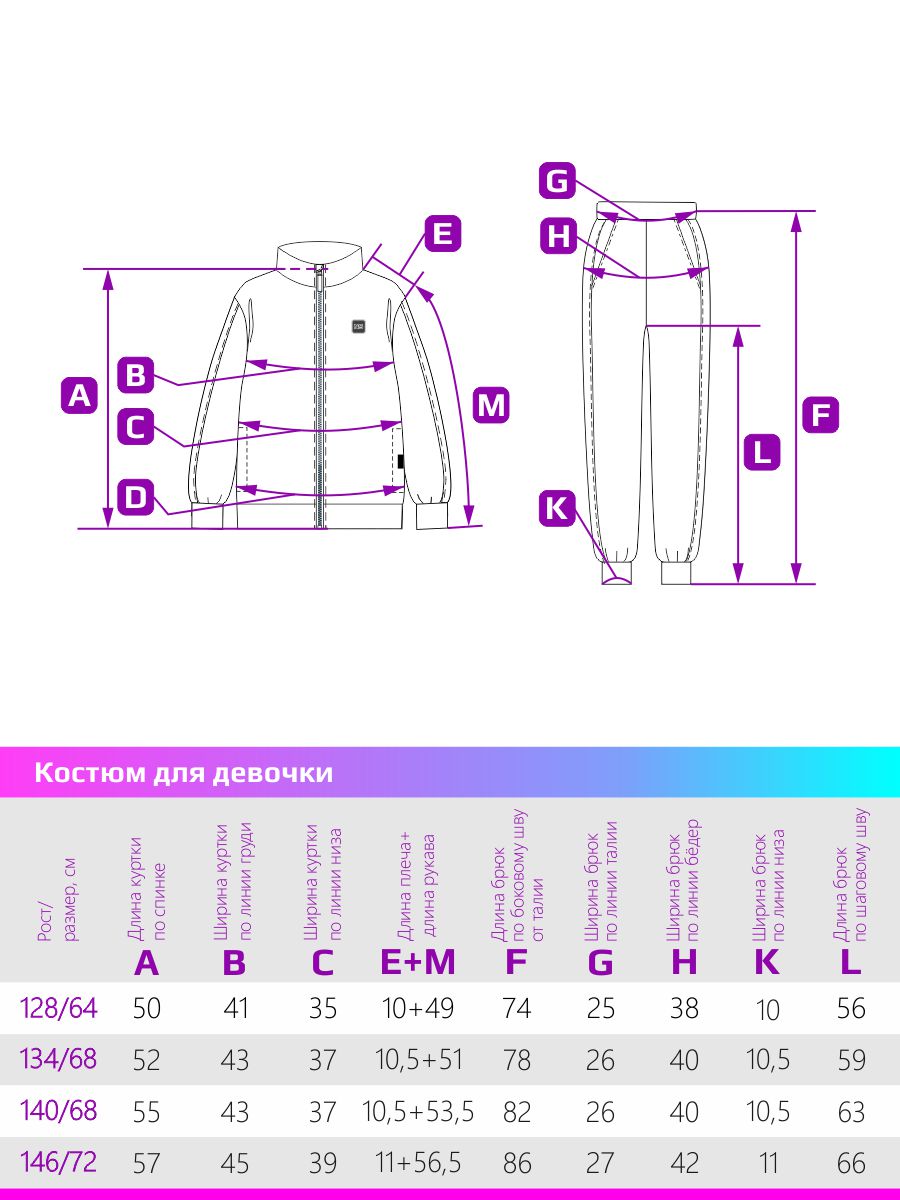 G
H
E
A
B
C
D
M
F
L
K

Костюм для девочки

| Рост/ размер, см | Длина куртки по спинке A | Ширина куртки по линии груди B | Ширина куртки по линии низа C | Длина плеча+ длина рукава E+M | Длина брюк по боковому шву от талии F | Ширина брюк по линии талии G | Ширина брюк по линии бёдер H | Ширина брюк по линии низа K | Длина брюк по шаговому шву L |
|---|---|---|---|---|---|---|---|---|---|
| 128/64 | 50 | 41 | 35 | 10+49 | 74 | 25 | 38 | 10 | 56 |
| 134/68 | 52 | 43 | 37 | 10,5+51 | 78 | 26 | 40 | 10,5 | 59 |
| 140/68 | 55 | 43 | 37 | 10,5+53,5 | 82 | 26 | 40 | 10,5 | 63 |
| 146/72 | 57 | 45 | 39 | 11+56,5 | 86 | 27 | 42 | 11 | 66 |